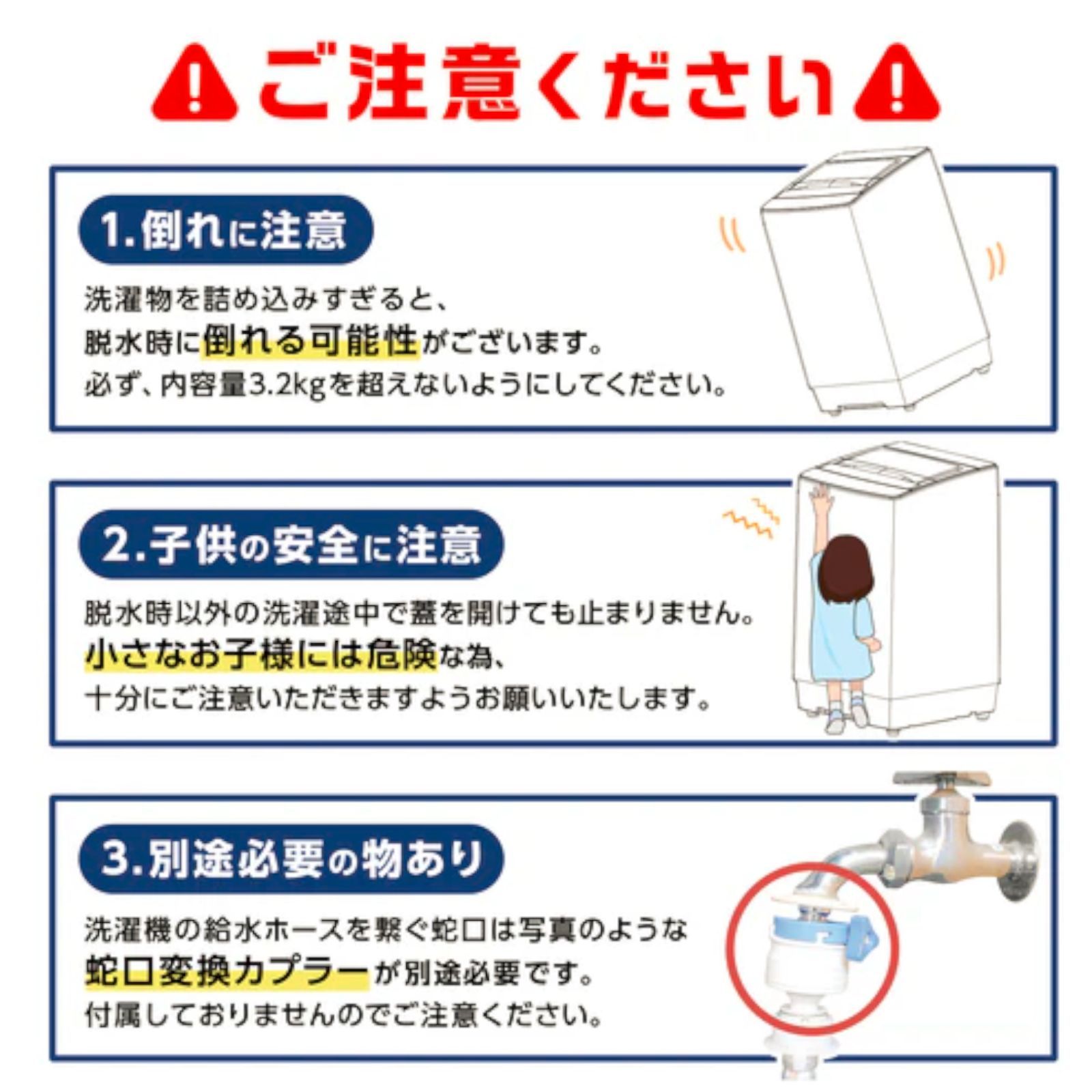 ご注意ください

1.倒れに注意

洗濯物を詰め込みすぎると、
脱水時に倒れる可能性がございます。
必ず、内容量3.2kgを超えないようにしてください。

2.子供の安全に注意

脱水時以外の洗濯途中で蓋を開けても止まりません。
小さなお子様には危険な為、
十分にご注意いただきますようお願いいたします。

3.別途必要の物あり

洗濯機の給水ホースを繋ぐ蛇口は写真のような
蛇口変換カプラーが別途必要です。
付属しておりませんのでご注意ください。