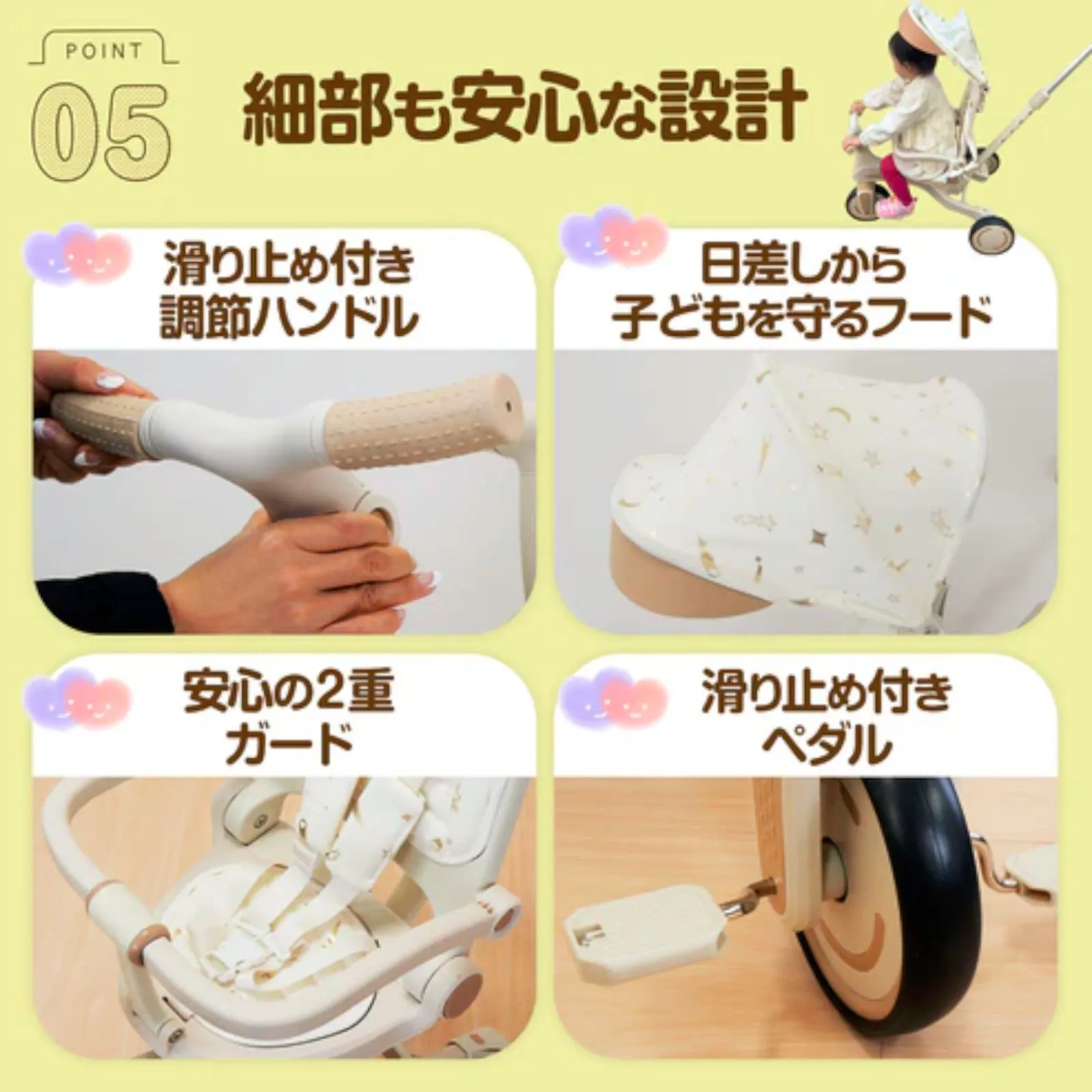 POINT
05
細部も安心な設計

滑り止め付き
調節ハンドル

日差しから
子どもを守るフード

安心の2重
ガード

滑り止め付き
ペダル