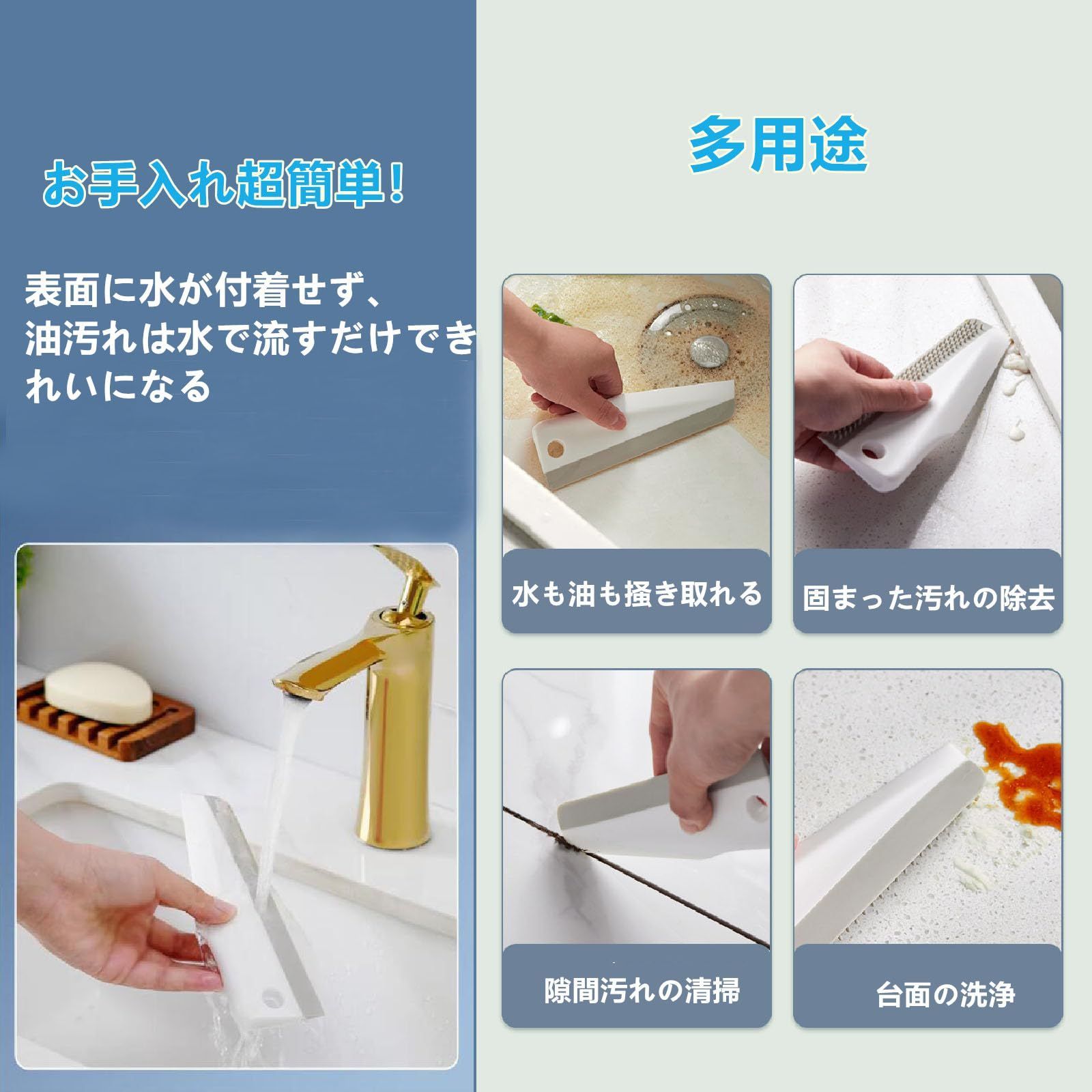 お手入れ超簡単!

表面に水が付着せず、油汚れは水で流すだけできれいになる

多用途

水も油も掻き取れる

固まった汚れの除去

隙間汚れの清掃

台面の洗浄