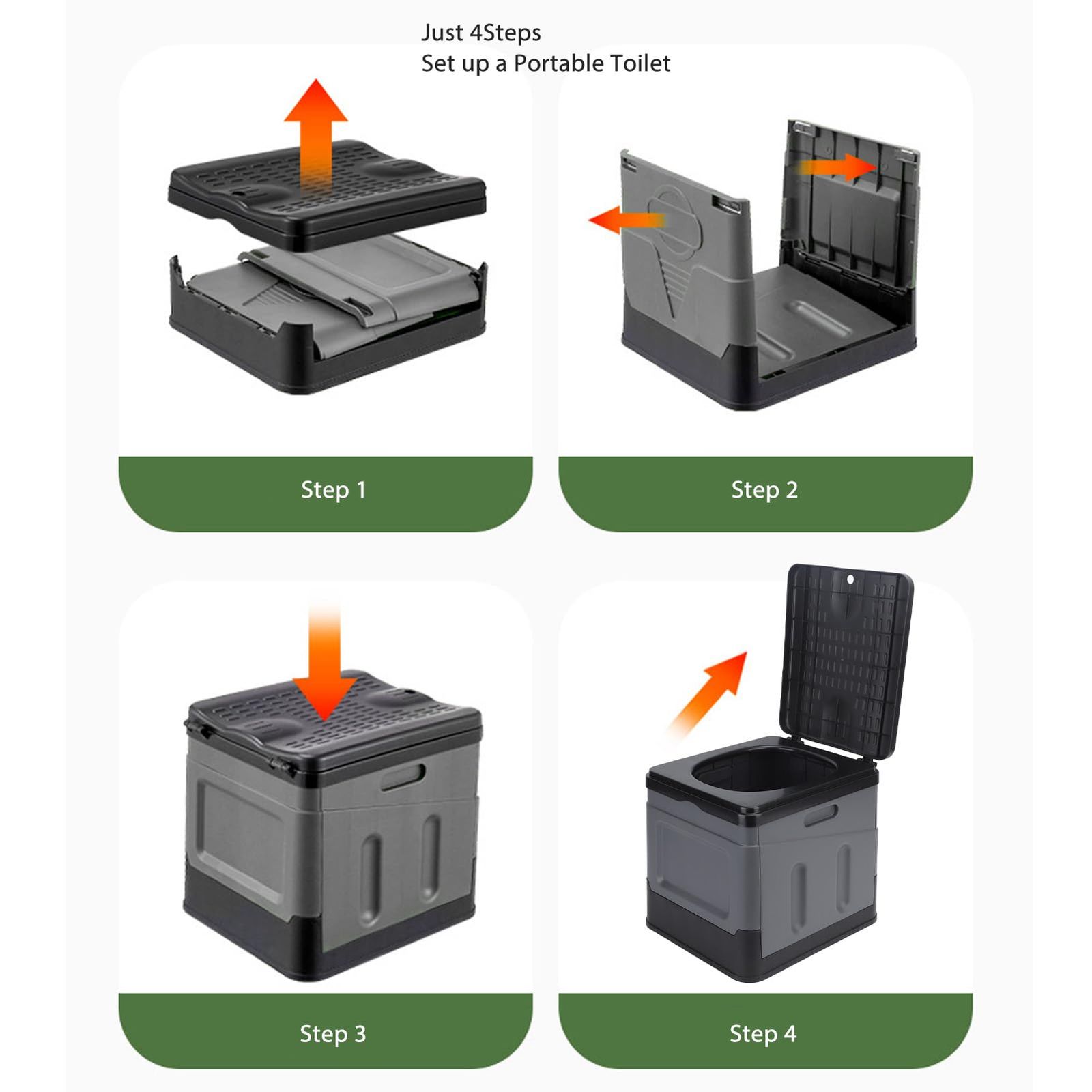 Just 4Steps
Set up a Portable Toilet

Step 1

Step 2

Step 3

Step 4