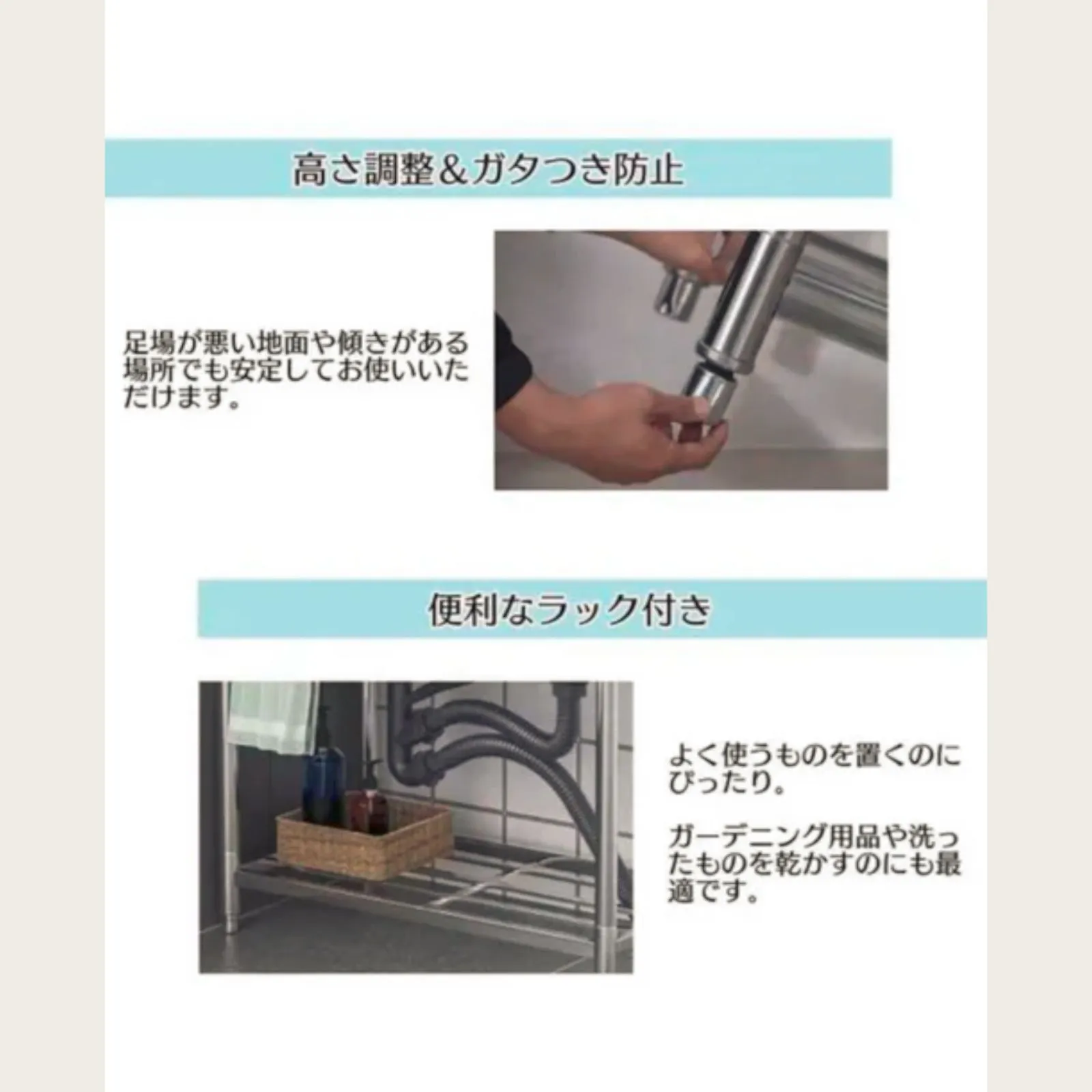 高さ調整＆ガタつき防止

足場が悪い地面や傾きがある場所でも安定してお使いいただけます。

便利なラック付き

よく使うものを置くのにぴったり。

ガーデニング用品や洗ったものを乾かすのにも最適です。