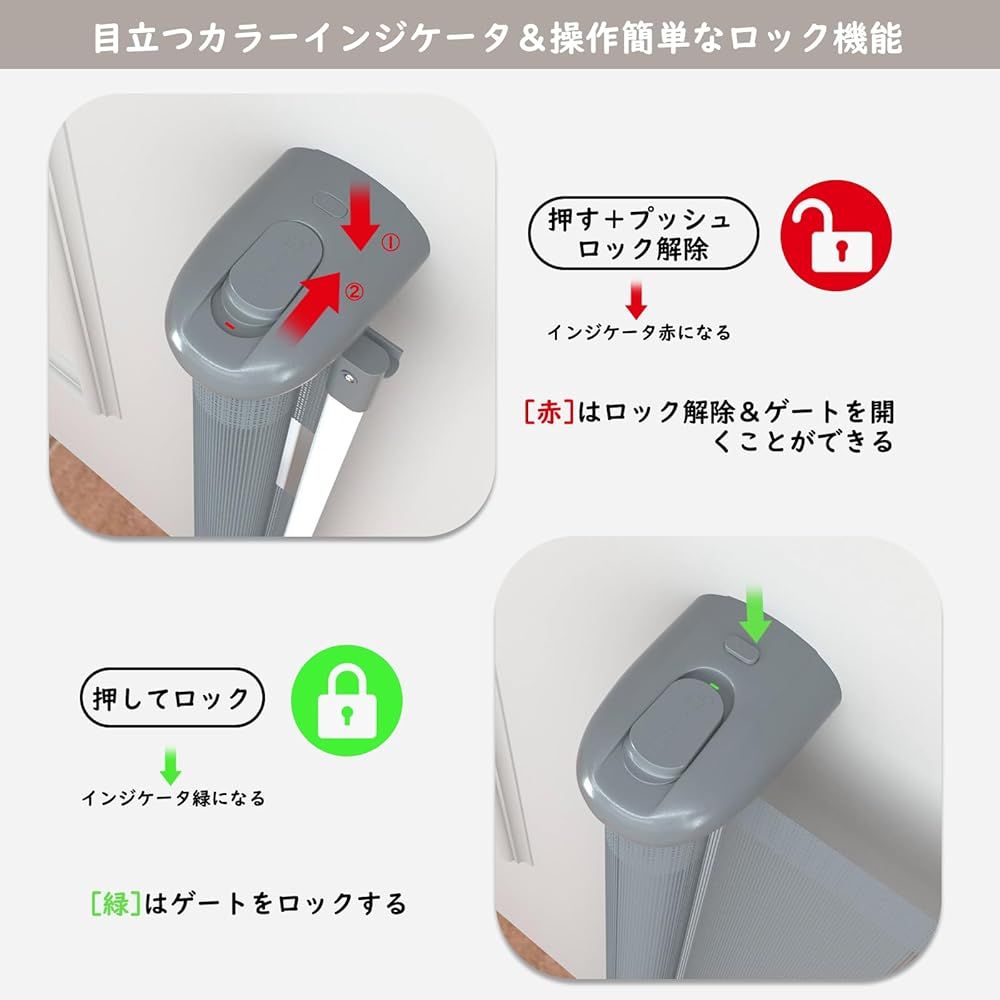 目立つカラーインジケータ＆操作簡単なロック機能

①

②

押す＋プッシュ
ロック解除

インジケータ赤になる

[赤]はロック解除＆ゲートを開くことができる

押してロック

インジケータ緑になる

[緑]はゲートをロックする