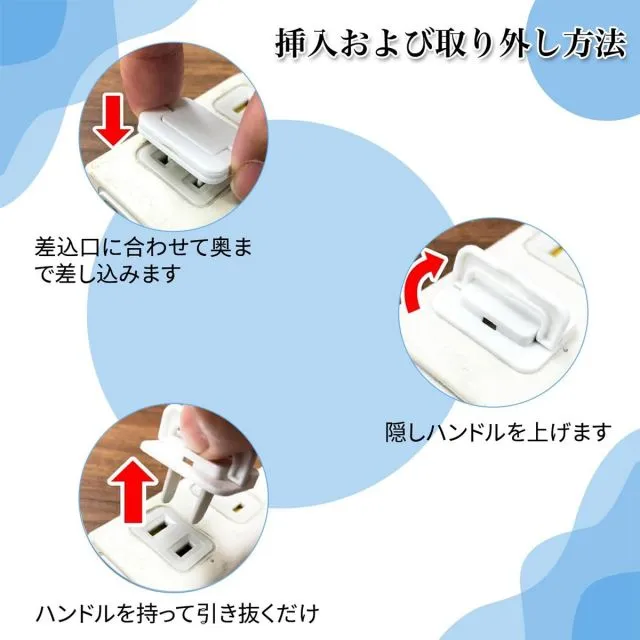 挿入および取り外し方法

差込口に合わせて奥まで差し込みます

隠しハンドルを上げます

ハンドルを持って引き抜くだけ