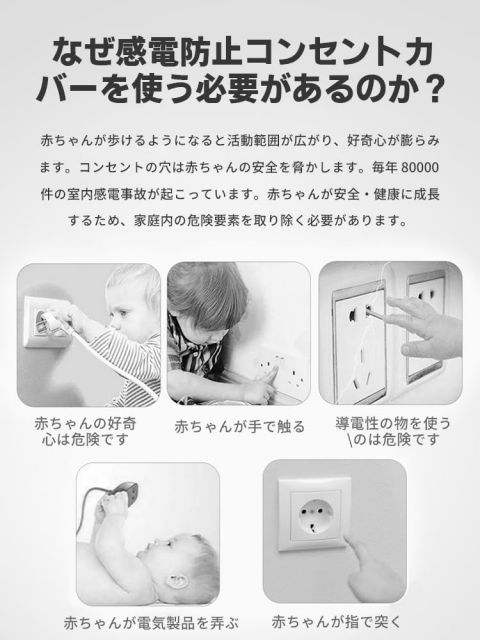 なぜ感電防止コンセントカバーを使う必要があるのか？

赤ちゃんが歩けるようになると活動範囲が広がり、好奇心が膨らみます。コンセントの穴は赤ちゃんの安全を脅かします。毎年 80000 件の室内感電事故が起こっています。赤ちゃんが安全・健康に成長するため、家庭内の危険要素を取り除く必要があります。

赤ちゃんの好奇心は危険です

赤ちゃんが手で触る

導電性の物を使う\のは危険です

赤ちゃんが電気製品を弄ぶ

赤ちゃんが指で突く