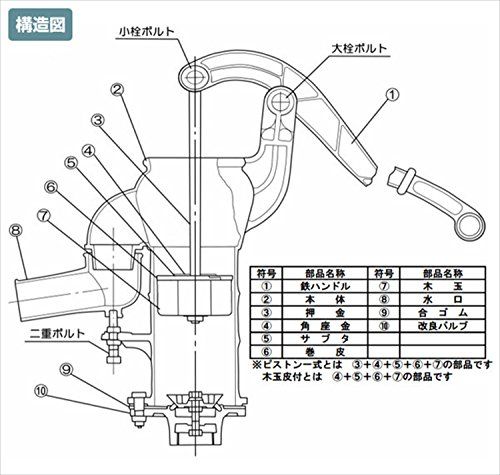 構造図

小栓ボルト

大栓ボルト

①

②

③

④

⑤

⑥

⑦

⑧

二重ボルト

⑨

⑩

| 符号 | 部品名称 | 符号 | 部品名称 |
|---|---|---|---|
| ① | 鉄ハンドル | ⑦ | 木　玉 |
| ② | 本　体 | ⑧ | 水　口 |
| ③ | 押　金 | ⑨ | 合ゴム |
| ④ | 角座金 | ⑩ | 改良バルブ |
| ⑤ | サブタ | | |
| ⑥ | 巻　皮 | | |

※ピストン一式とは　③+④+⑤+⑥+⑦の部品です
木玉皮付とは　④+⑤+⑥+⑦の部品です