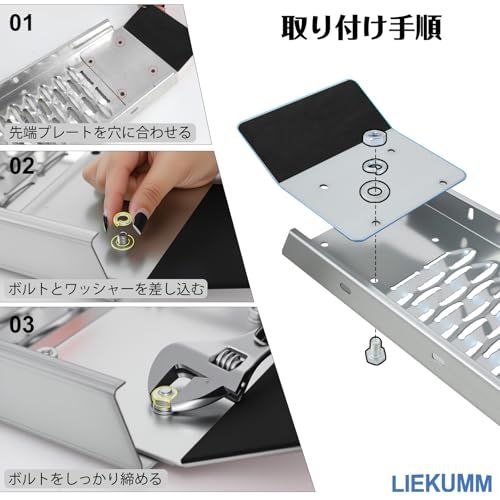 取り付け手順

01

先端プレートを穴に合わせる

02

ボルトとワッシャーを差し込む

03

ボルトをしっかり締める

LIEKUMM