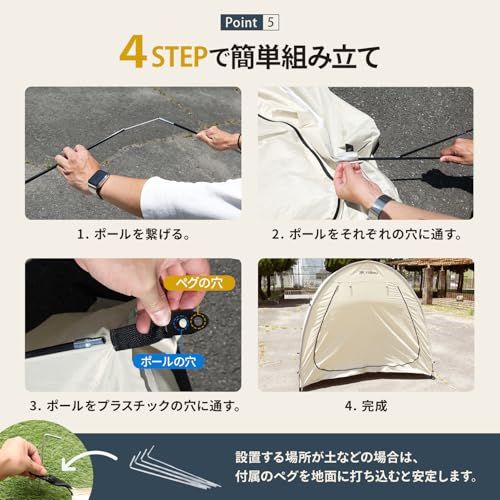 Point 5

4STEPで簡単組み立て

1. ポールを繋げる。

2. ポールをそれぞれの穴に通す。

ペグの穴

ポールの穴

3. ポールをプラスチックの穴に通す。

4. 完成

設置する場所が土などの場合は、付属のペグを地面に打ち込むと安定します。