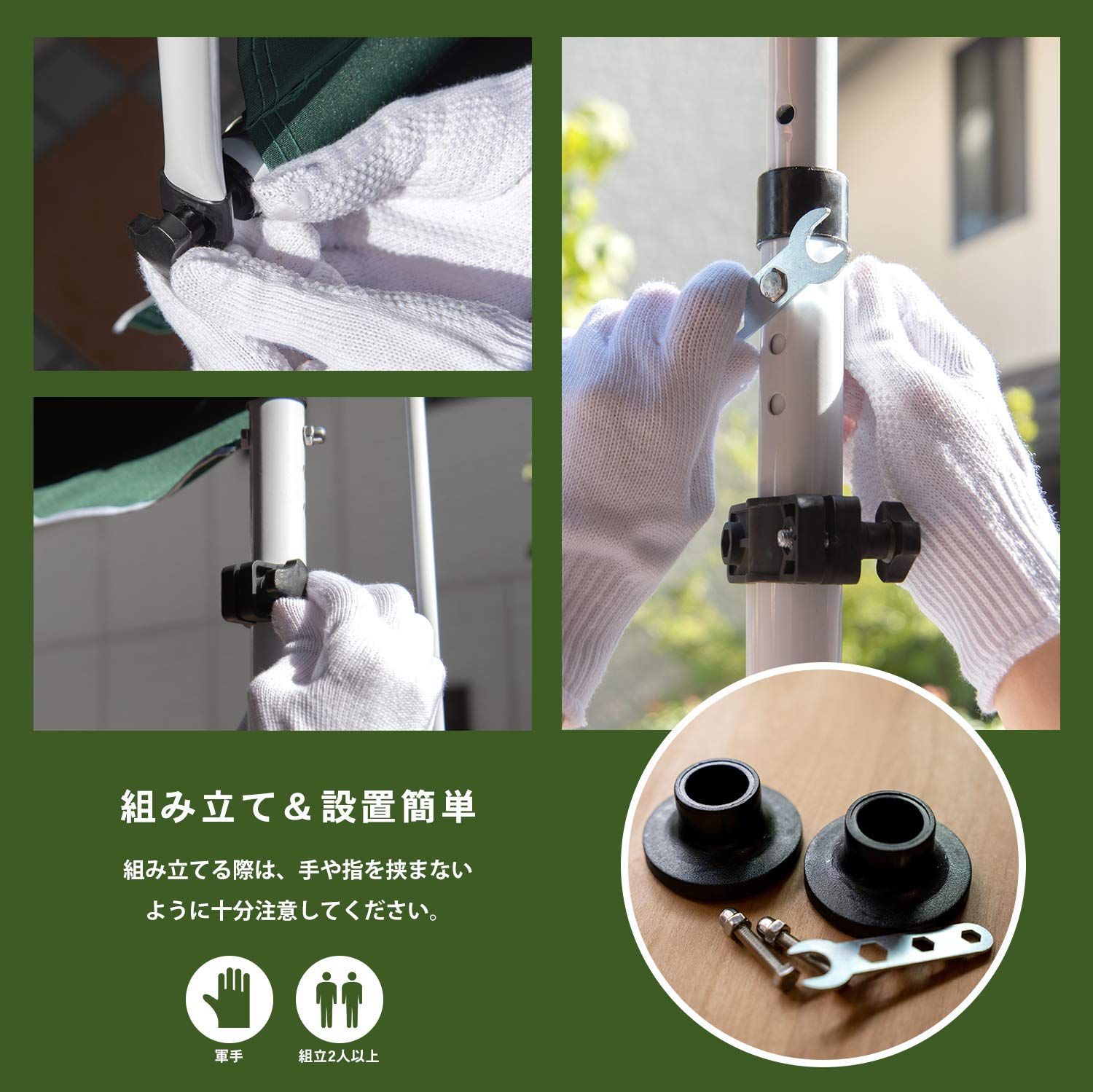 組み立て＆設置簡単

組み立てる際は、手や指を挟まないように十分注意してください。

軍手

組立2人以上