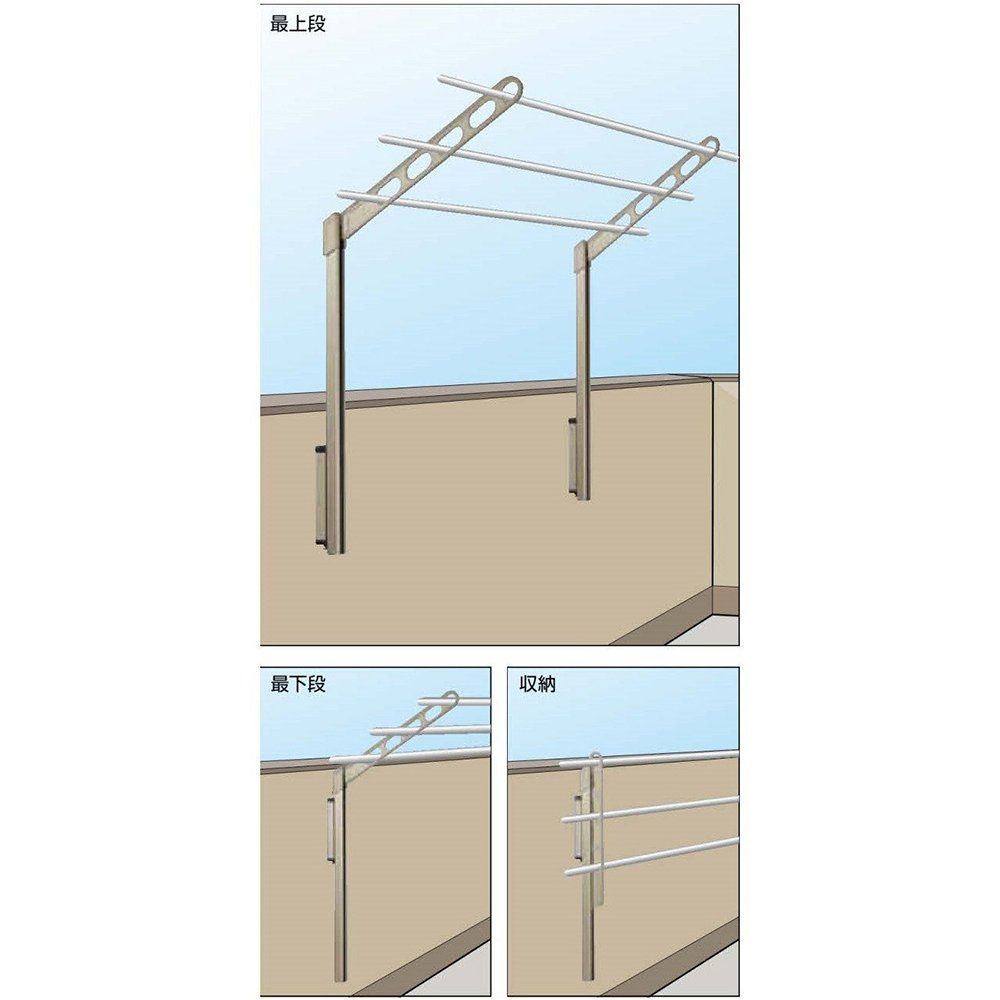 最上段

最下段

収納