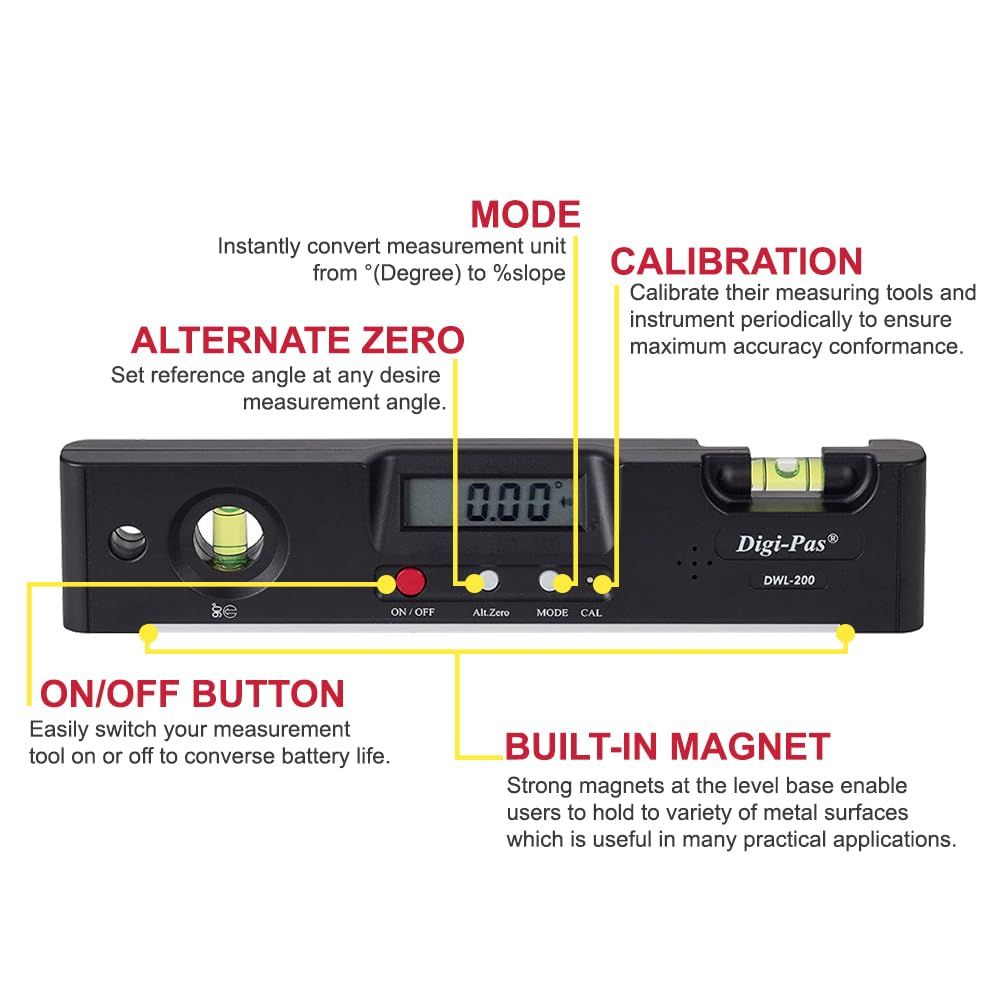 MODE
Instantly convert measurement unit from °(Degree) to %slope

CALIBRATION
Calibrate their measuring tools and instrument periodically to ensure maximum accuracy conformance.

ALTERNATE ZERO
Set reference angle at any desire measurement angle.

0.00°

Digi-Pas®
DWL-200

ON / OFF
Alt.Zero
MODE
CAL

ON/OFF BUTTON
Easily switch your measurement tool on or off to converse battery life.

BUILT-IN MAGNET
Strong magnets at the level base enable users to hold to variety of metal surfaces which is useful in many practical applications.