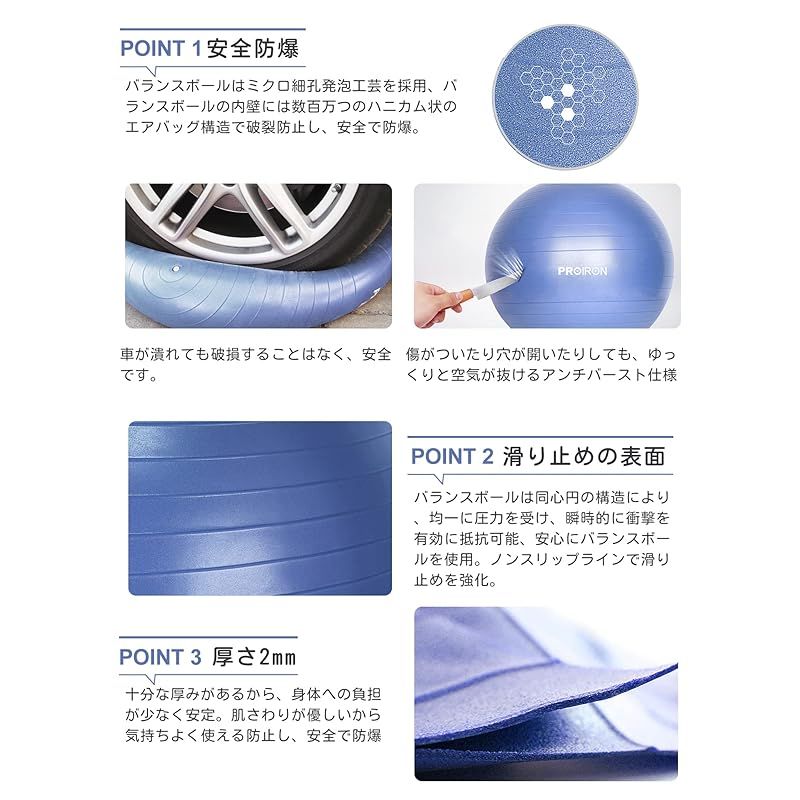 POINT 1 安全防爆

バランスボールはミクロ細孔発泡工芸を採用、バランスボールの内壁には数百万つのハニカム状のエアバッグ構造で破裂防止し、安全で防爆。

PROIRON

車が潰れても破損することはなく、安全です。

傷がついたり穴が開いたりしても、ゆっくりと空気が抜けるアンチバースト仕様

POINT 2 滑り止めの表面

バランスボールは同心円の構造により、均一に圧力を受け、瞬時的に衝撃を有効に抵抗可能、安心にバランスボールを使用。ノンスリップラインで滑り止めを強化。

POINT 3 厚さ2mm

十分な厚みがあるから、身体への負担が少なく安定。肌さわりが優しいから気持ちよく使える防止し、安全で防爆