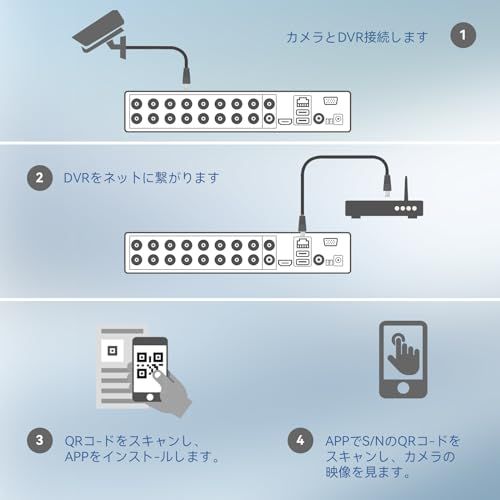 カメラとDVR接続します 1

2 DVRをネットに繋がります

3 QRコードをスキャンし、APPをインストｰルします。

4 APPでS/NのQRコードをスキャンし、カメラの映像を見ます。