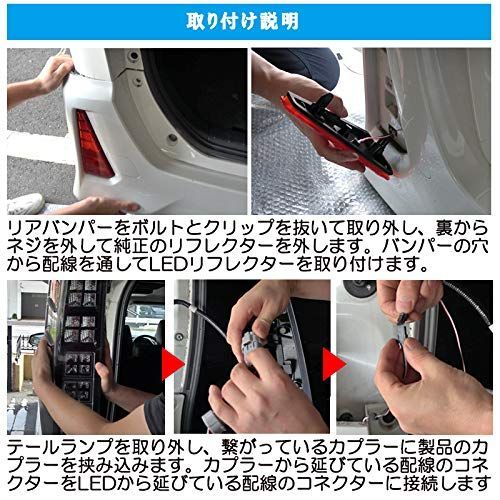 取り付け説明

リアバンパーをボルトとクリップを抜いて取り外し、裏からネジを外して純正のリフレクターを外します。バンパーの穴から配線を通してLEDリフレクターを取り付けます。

テールランプを取り外し、繋がっているカプラーに製品のカプラーを挟み込みます。カプラーから延びている配線のコネクターをLEDから延びている配線のコネクターに接続します