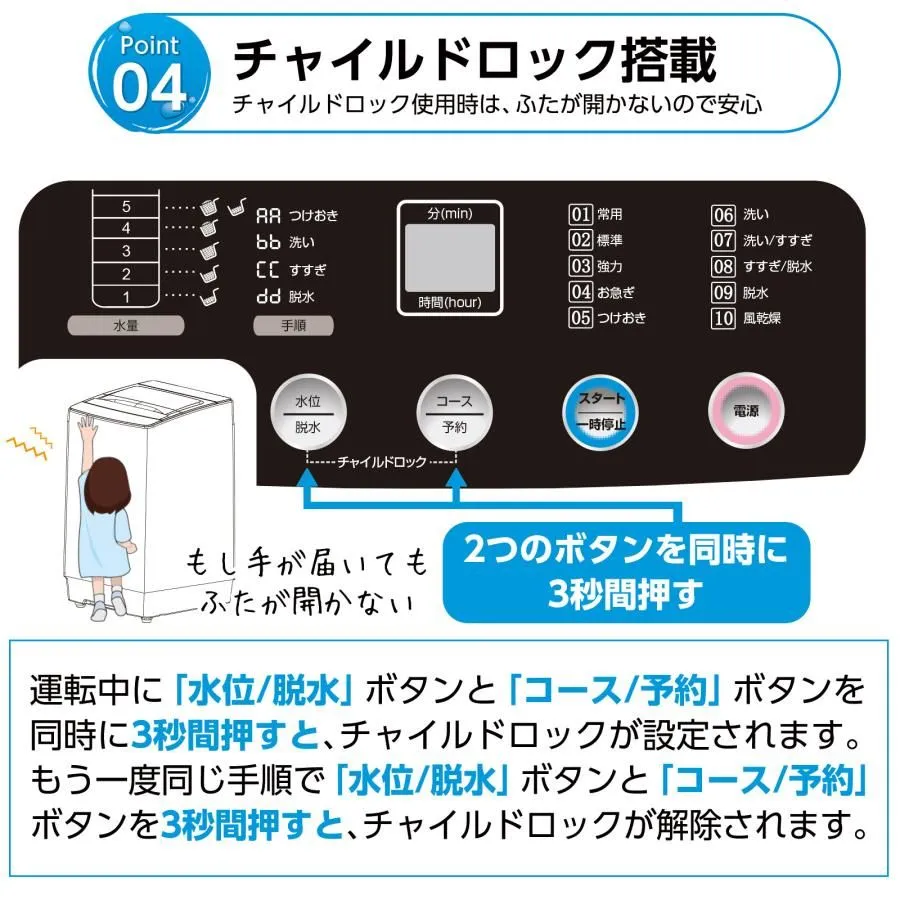 Point 04

チャイルドロック搭載
チャイルドロック使用時は、ふたが開かないので安心

5
4
3
2
1
水量

AA つけおき
bb 洗い
CC すすぎ
dd 脱水
手順

分(min)
時間(hour)

01 常用
02 標準
03 強力
04 お急ぎ
05 つけおき

06 洗い
07 洗い/すすぎ
08 すすぎ/脱水
09 脱水
10 風乾燥

水位
脱水

コース
予約

スタート
一時停止

電源

チャイルドロック

もし手が届いても
ふたが開かない

2つのボタンを同時に
3秒間押す

運転中に「水位/脱水」ボタンと「コース/予約」ボタンを同時に3秒間押すと、チャイルドロックが設定されます。もう一度同じ手順で「水位/脱水」ボタンと「コース/予約」ボタンを3秒間押すと、チャイルドロックが解除されます。