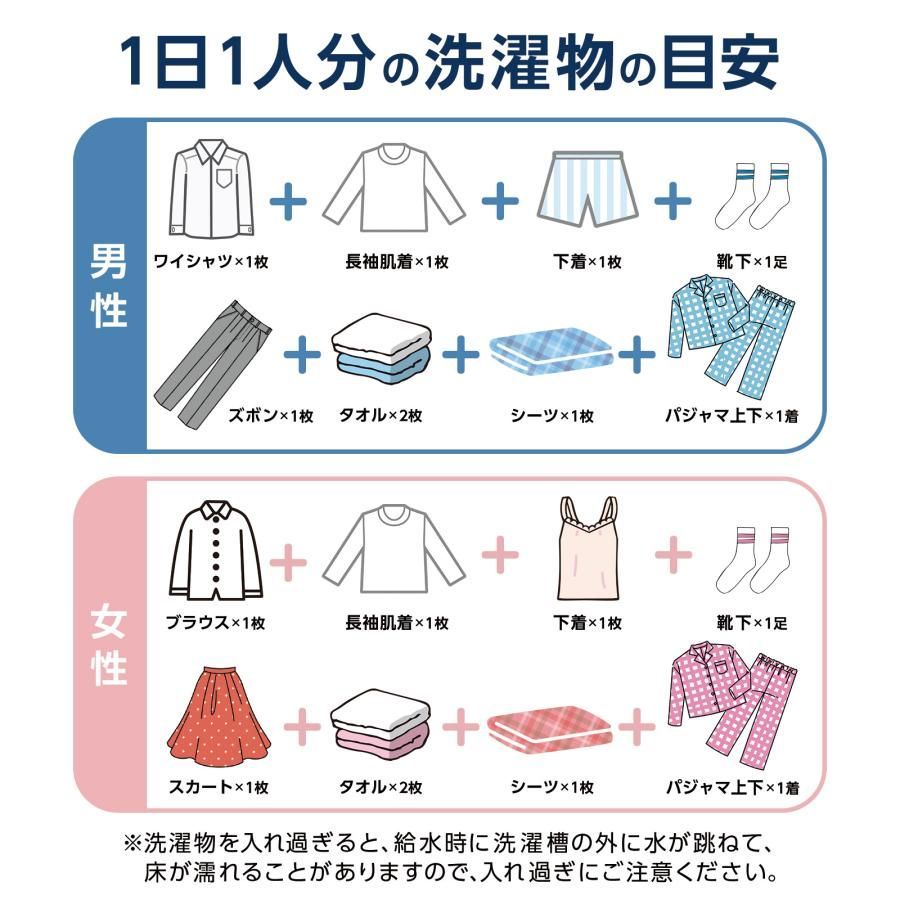 1日1人分の洗濯物の目安

男性

ワイシャツ×1枚 + 長袖肌着×1枚 + 下着×1枚 + 靴下×1足

ズボン×1枚 + タオル×2枚 + シーツ×1枚 + パジャマ上下×1着

女性

ブラウス×1枚 + 長袖肌着×1枚 + 下着×1枚 + 靴下×1足

スカート×1枚 + タオル×2枚 + シーツ×1枚 + パジャマ上下×1着

※洗濯物を入れ過ぎると、給水時に洗濯槽の外に水が跳ねて、床が濡れることがありますので、入れ過ぎにご注意ください。