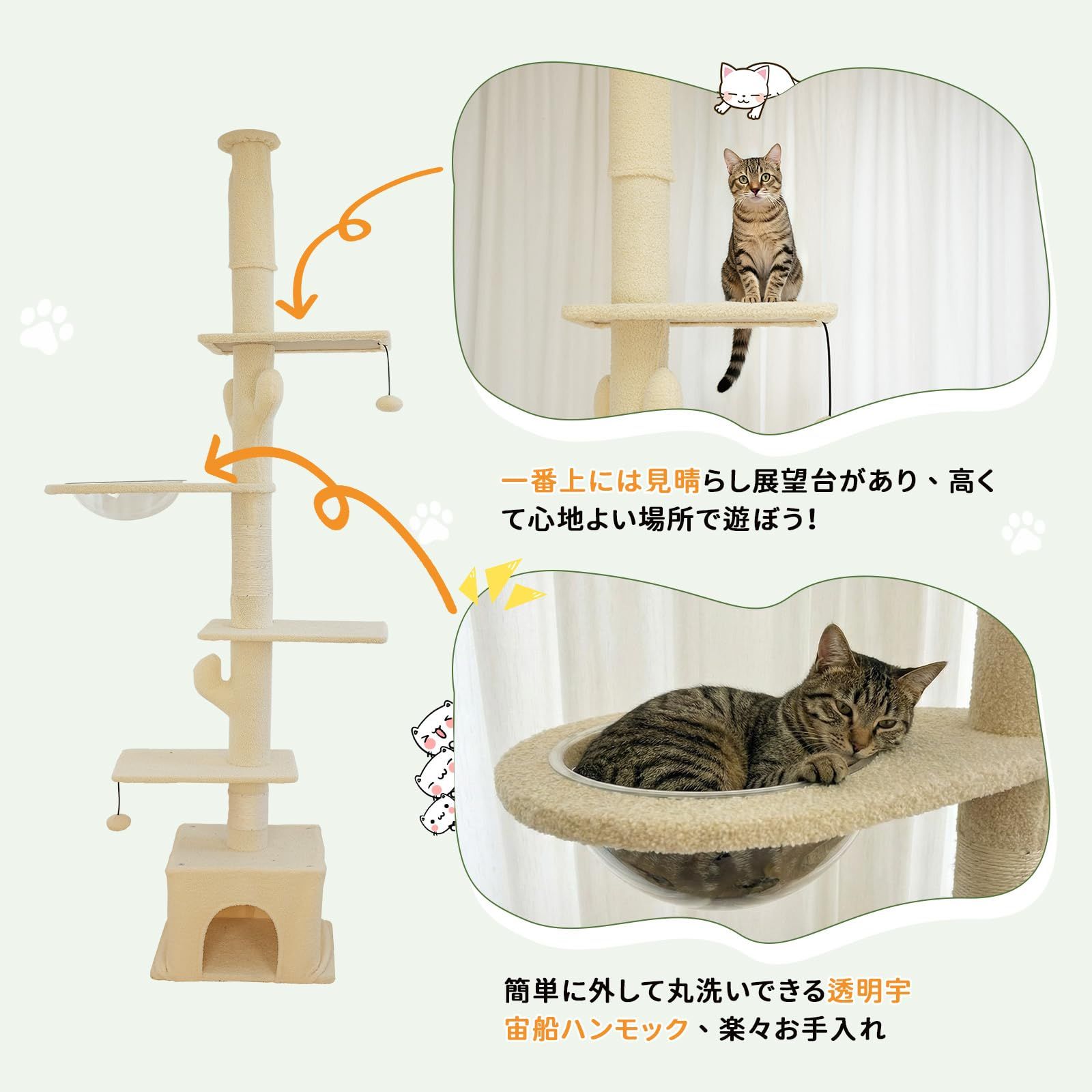 一番上には見晴らし展望台があり、高くて心地よい場所で遊ぼう！

簡単に外して丸洗いできる透明宇宙船ハンモック、楽々お手入れ