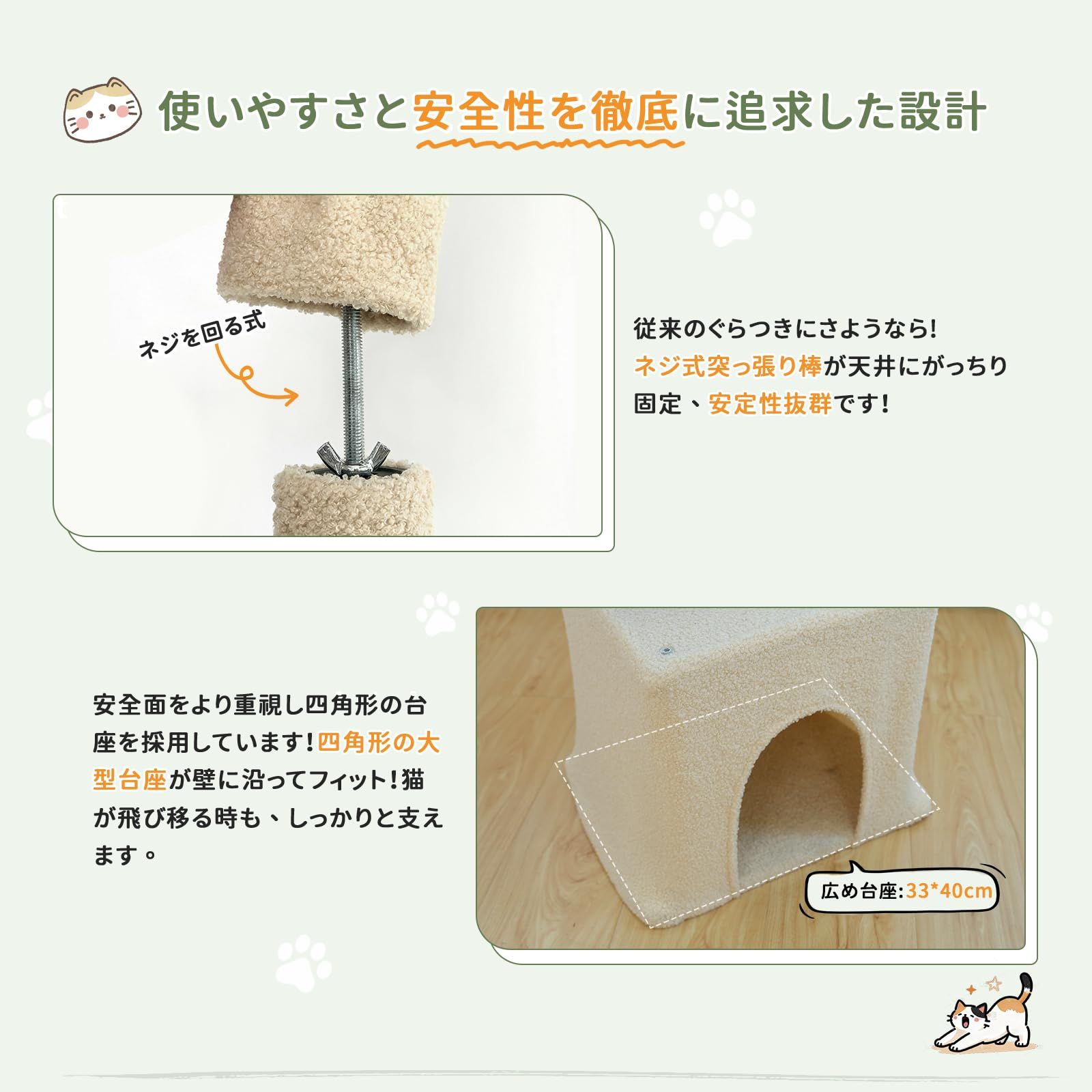 使いやすさと安全性を徹底に追求した設計

ネジを回る式

従来のぐらつきにさようなら!
ネジ式突っ張り棒が天井にがっちり固定、安定性抜群です!

安全面をより重視し四角形の台座を採用しています!四角形の大型台座が壁に沿ってフィット!猫が飛び移る時も、しっかりと支えます。

広め台座:33*40cm