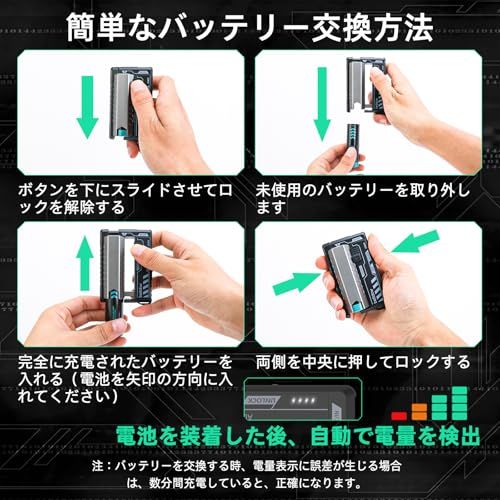 簡単なバッテリー交換方法

ボタンを下にスライドさせてロックを解除する

未使用のバッテリーを取り外します

完全に充電されたバッテリーを入れる（電池を矢印の方向に入れてください）

両側を中央に押してロックする

UNLOCK

電池を装着した後、自動で電量を検出

注：バッテリーを交換する時、電量表示に誤差が生じる場合は、数分間充電していると、正確になります。