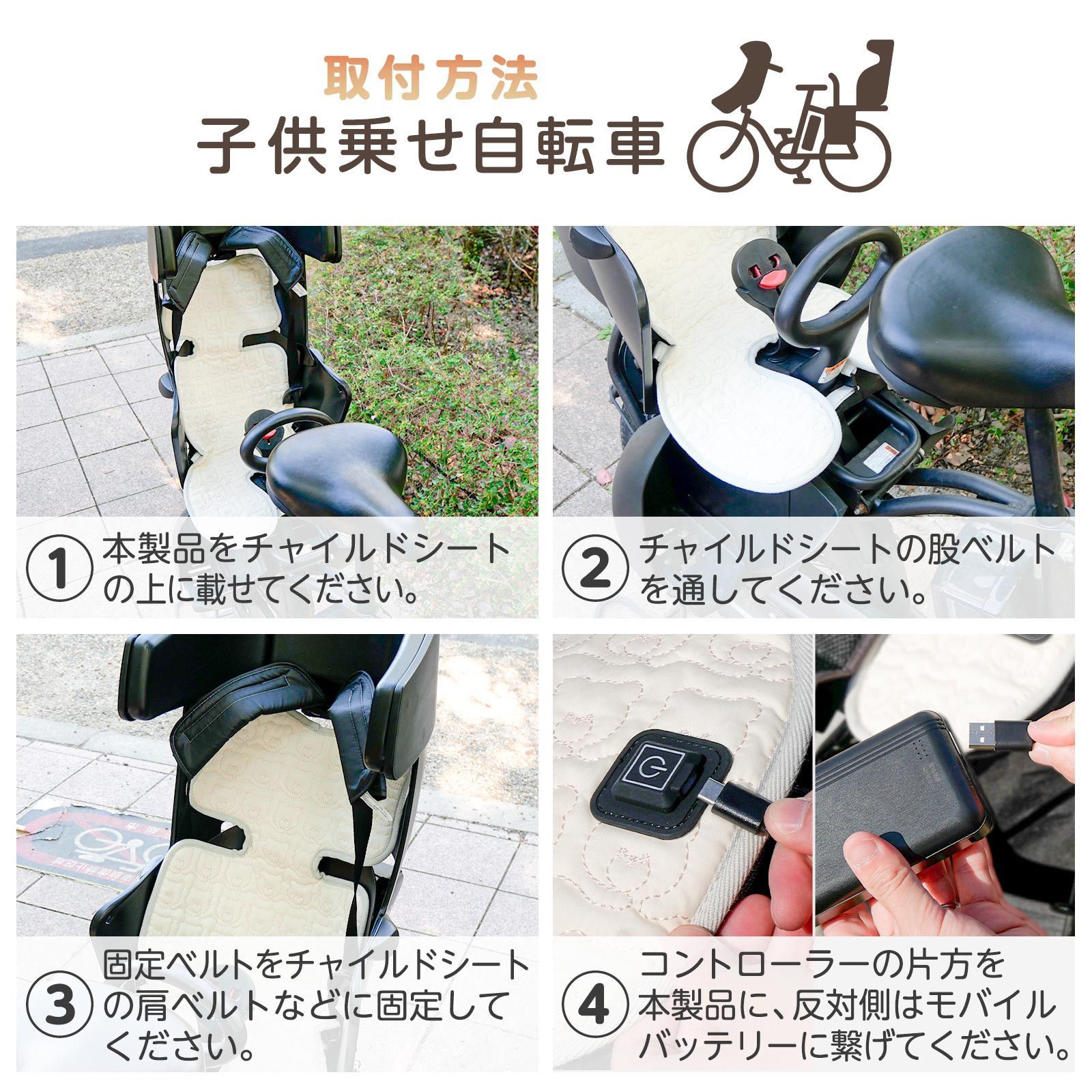 取付方法
子供乗せ自転車

① 本製品をチャイルドシートの上に載せてください。

② チャイルドシートの股ベルトを通してください。

③ 固定ベルトをチャイルドシートの肩ベルトなどに固定してください。

④ コントローラーの片方を本製品に、反対側はモバイルバッテリーに繋げてください。