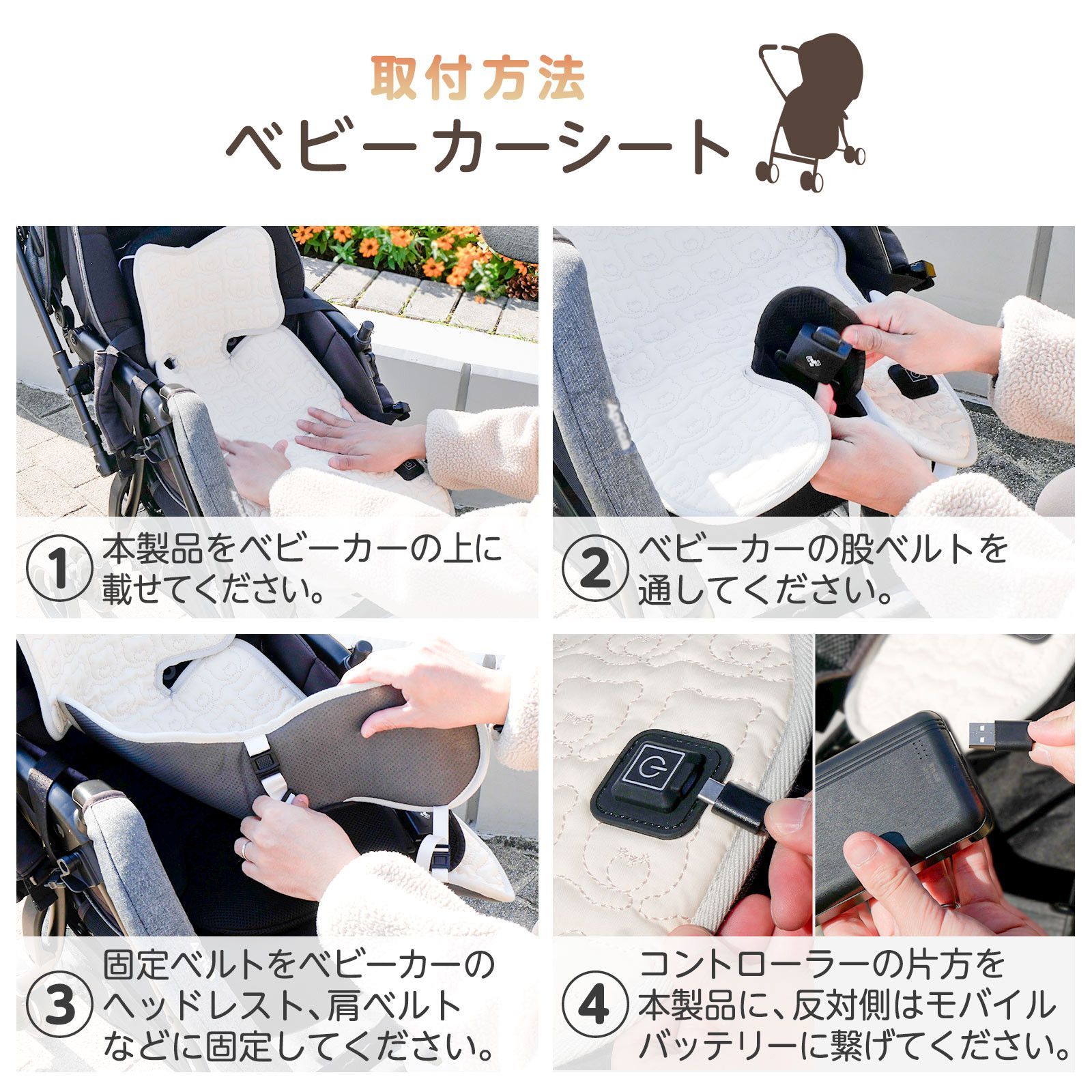 取付方法
ベビーカーシート

① 本製品をベビーカーの上に載せてください。

② ベビーカーの股ベルトを通してください。

③ 固定ベルトをベビーカーのヘッドレスト、肩ベルトなどに固定してください。

④ コントローラーの片方を本製品に、反対側はモバイルバッテリーに繋げてください。