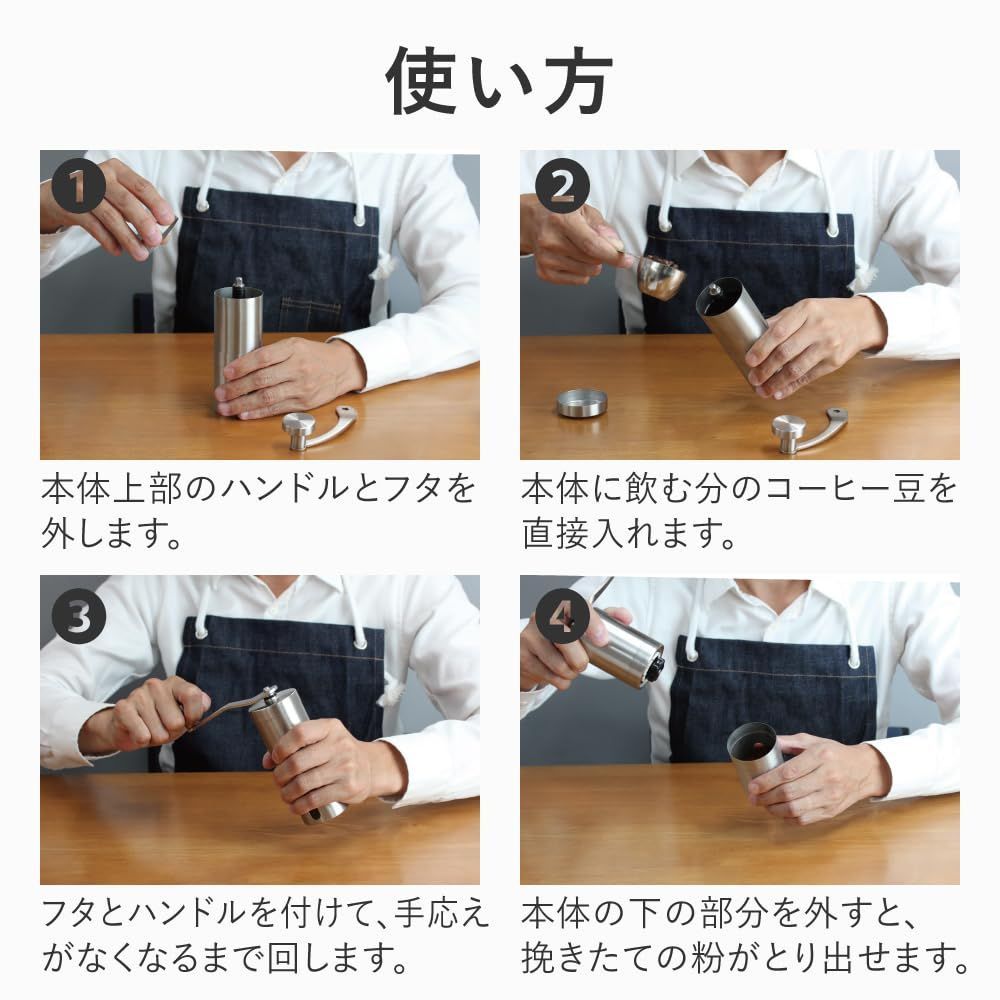 使い方

1

本体上部のハンドルとフタを外します。

2

本体に飲む分のコーヒー豆を直接入れます。

3

フタとハンドルを付けて、手応えがなくなるまで回します。

4

本体の下の部分を外すと、挽きたての粉がとり出せます。