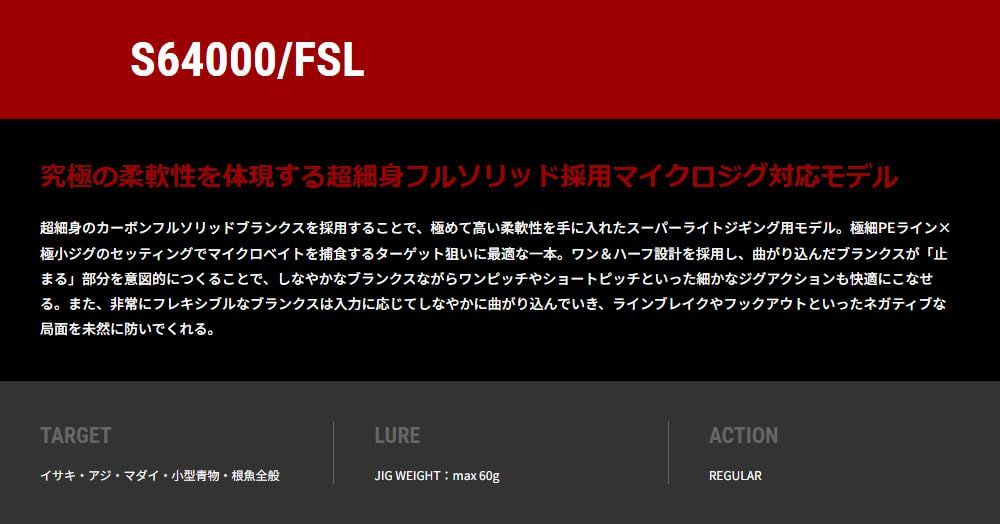 S64000/FSL

究極の柔軟性を体現する超細身フルソリッド採用マイクロジグ対応モデル

超細身のカーボンフルソリッドブランクスを採用することで、極めて高い柔軟性を手に入れたスーパーライトジギング用モデル。極細PEライン×極小ジグのセッティングでマイクロベイトを捕食するターゲット狙いに最適な一本。ワン＆ハーフ設計を採用し、曲がり込んだブランクスが「止まる」部分を意図的につくることで、しなやかなブランクスながらワンピッチやショートピッチといった細かなジグアクションも快適にこなせる。また、非常にフレキシブルなブランクスは入力に応じてしなやかに曲がり込んでいき、ラインブレイクやフックアウトといったネガティブな局面を未然に防いでくれる。

TARGET

イサキ・アジ・マダイ・小型青物・根魚全般

LURE

JIG WEIGHT：max 60g

ACTION

REGULAR