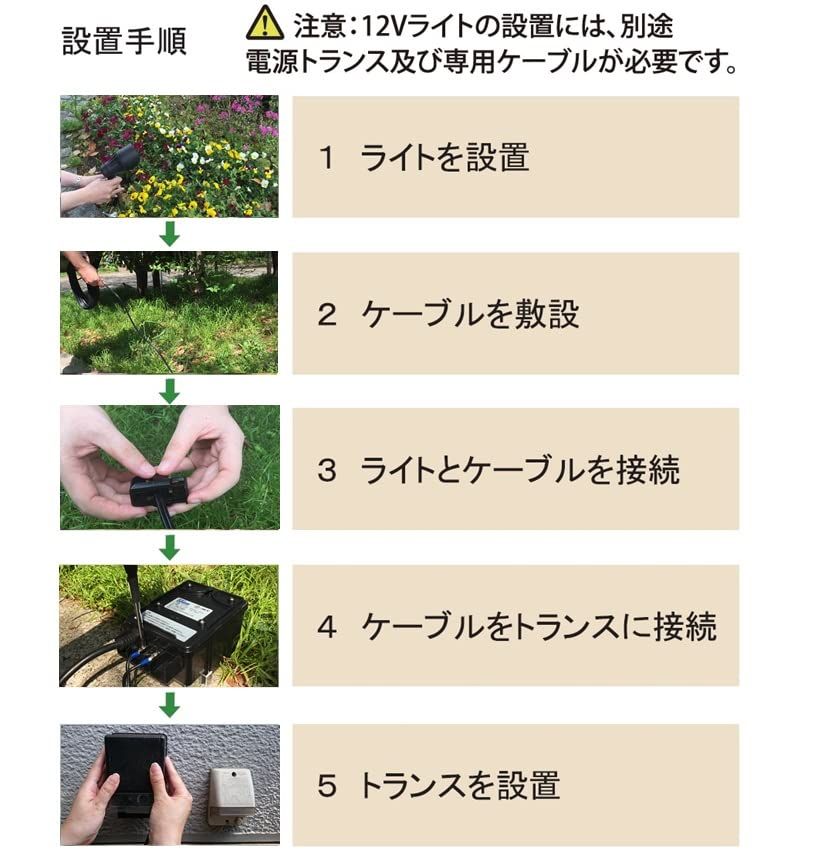 設置手順

注意：12Vライトの設置には、別途電源トランス及び専用ケーブルが必要です。

1 ライトを設置

2 ケーブルを敷設

3 ライトとケーブルを接続

4 ケーブルをトランスに接続

5 トランスを設置