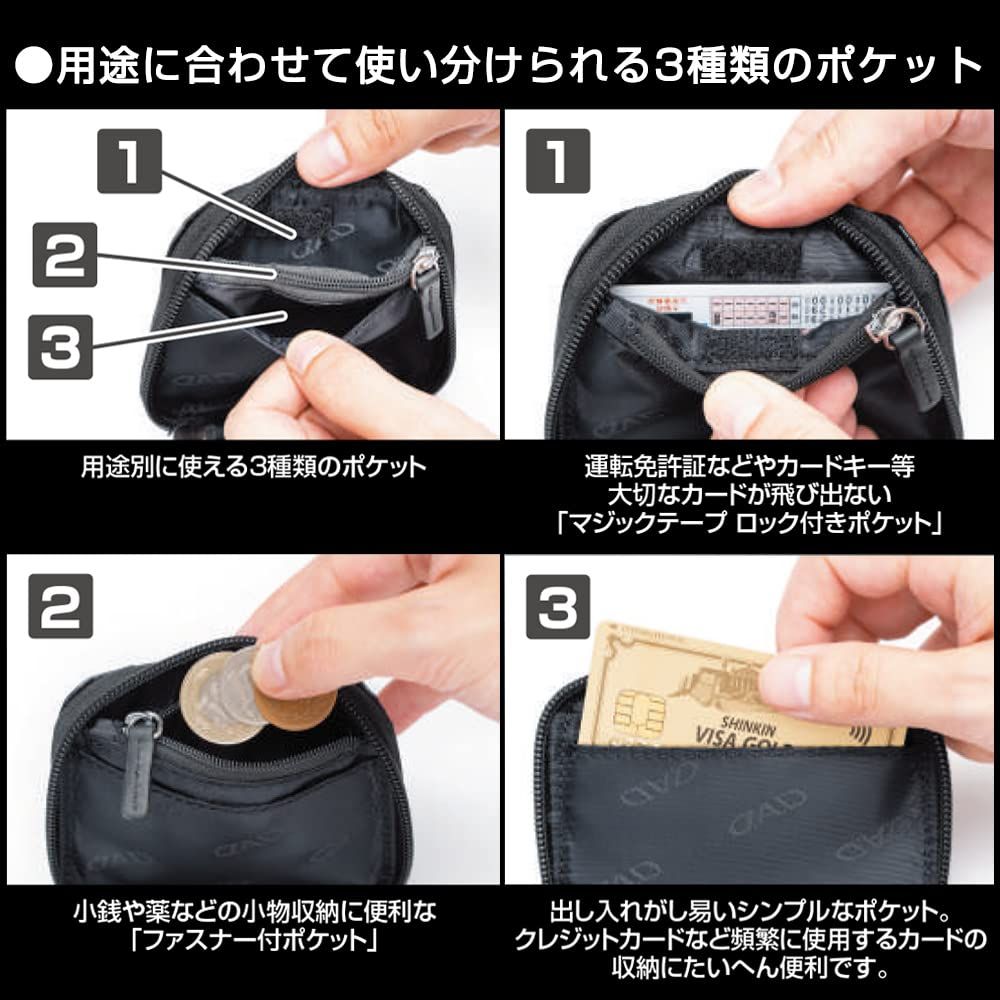 ●用途に合わせて使い分けられる3種類のポケット

1

2

3

用途別に使える3種類のポケット

1

運転免許証などやカードキー等
大切なカードが飛び出ない
「マジックテープ ロック付きポケット」

2

小銭や薬などの小物収納に便利な
「ファスナー付ポケット」

3

SHINKIN
VISA GOLD

出し入れがし易いシンプルなポケット。
クレジットカードなど頻繁に使用するカードの
収納にたいへん便利です。