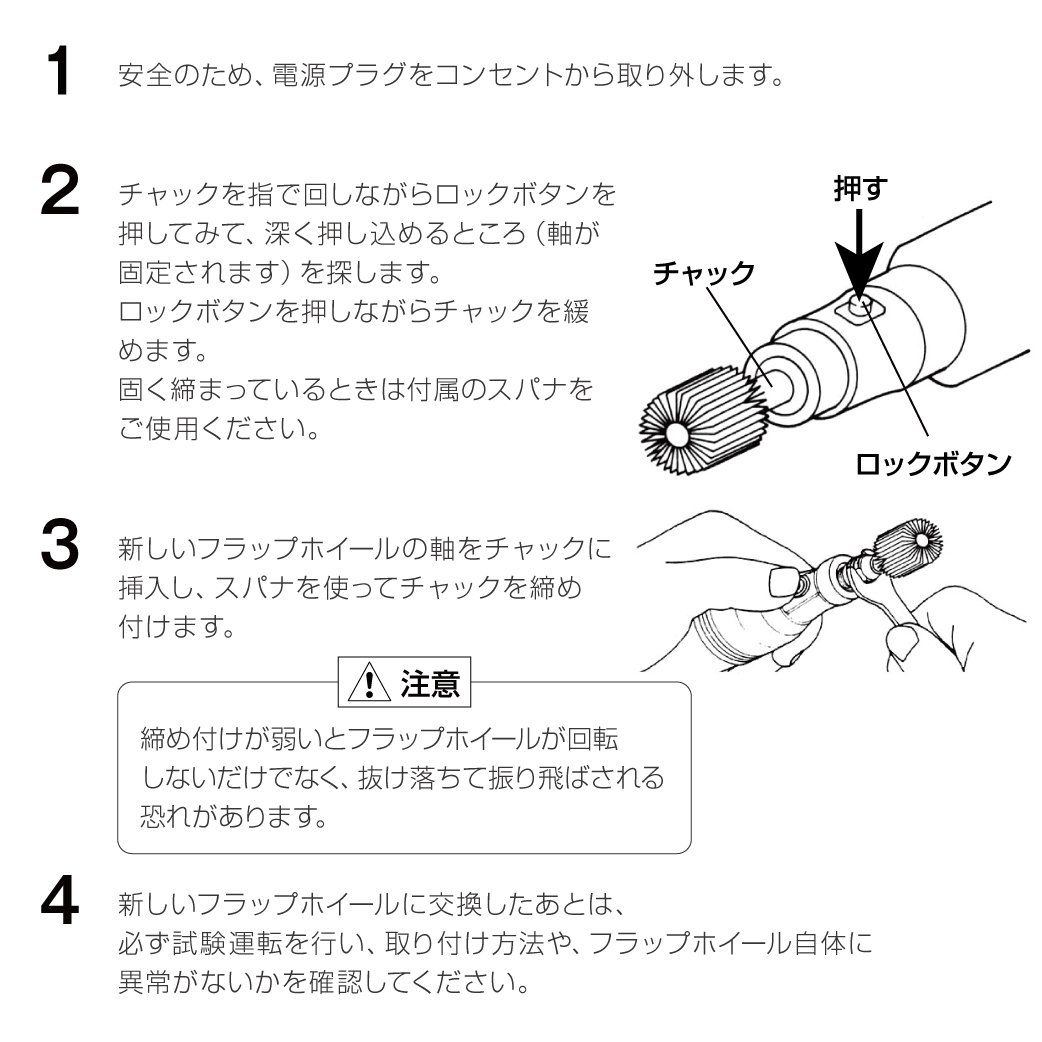 1 安全のため、電源プラグをコンセントから取り外します。

2 チャックを指で回しながらロックボタンを押してみて、深く押し込めるところ（軸が固定されます）を探します。
ロックボタンを押しながらチャックを緩めます。
固く締まっているときは付属のスパナをご使用ください。

押す
チャック
ロックボタン

3 新しいフラップホイールの軸をチャックに挿入し、スパナを使ってチャックを締め付けます。

注意
締め付けが弱いとフラップホイールが回転しないだけでなく、抜け落ちて振り飛ばされる恐れがあります。

4 新しいフラップホイールに交換したあとは、必ず試験運転を行い、取り付け方法や、フラップホイール自体に異常がないかを確認してください。