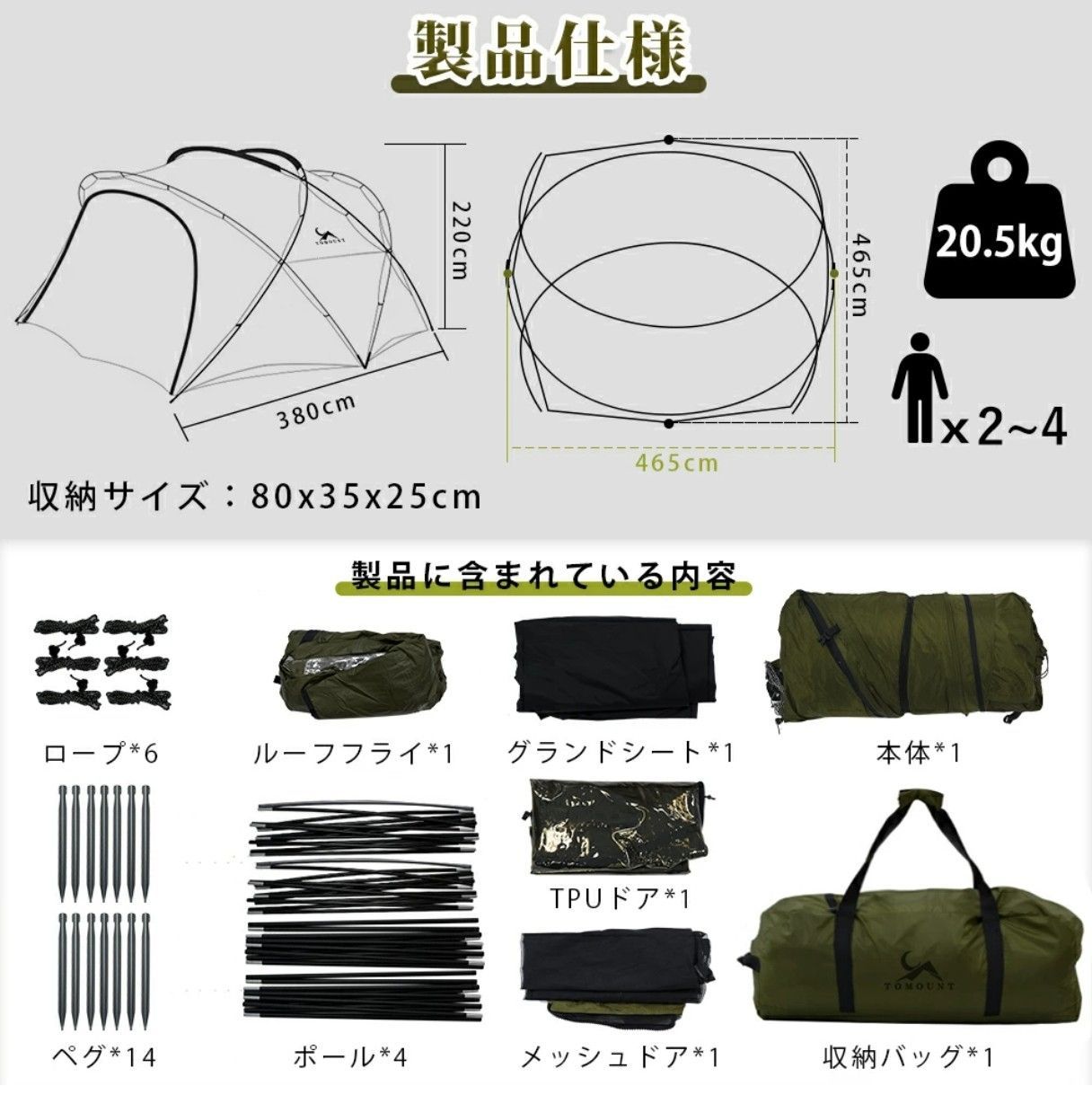 製品仕様

TOMOUNT

220cm

380cm

465cm

465cm

20.5kg

x2~4

収納サイズ：80x35x25cm

製品に含まれている内容

ロープ*6

ルーフフライ*1

グランドシート*1

本体*1

ペグ*14

ポール*4

TPUドア*1

メッシュドア*1

TOMOUNT

収納バッグ*1