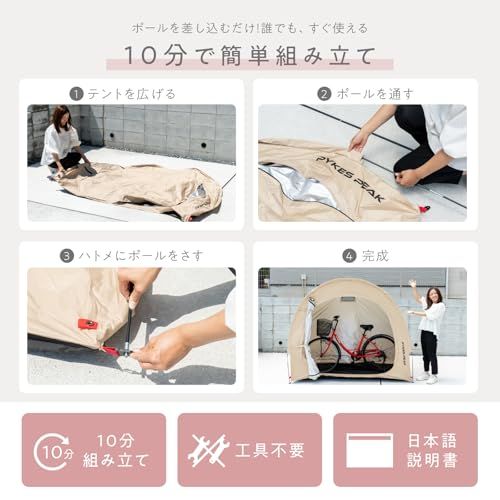 ポールを差し込むだけ!誰でも、すぐ使える

10分で簡単組み立て

① テントを広げる

② ポールを通す

PYKES PEAK

③ ハトメにポールをさす

④ 完成

10分

10分
組み立て

工具不要

日本語
説明書