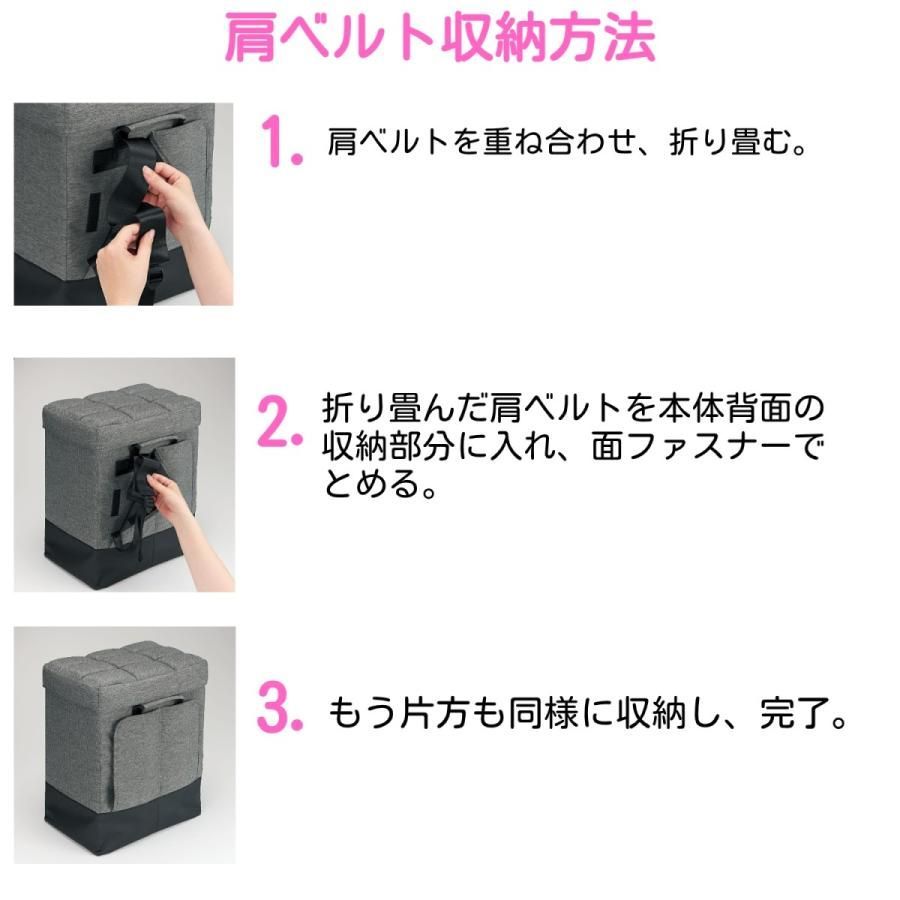 肩ベルト収納方法

1. 肩ベルトを重ね合わせ、折り畳む。

2. 折り畳んだ肩ベルトを本体背面の収納部分に入れ、面ファスナーでとめる。

3. もう片方も同様に収納し、完了。