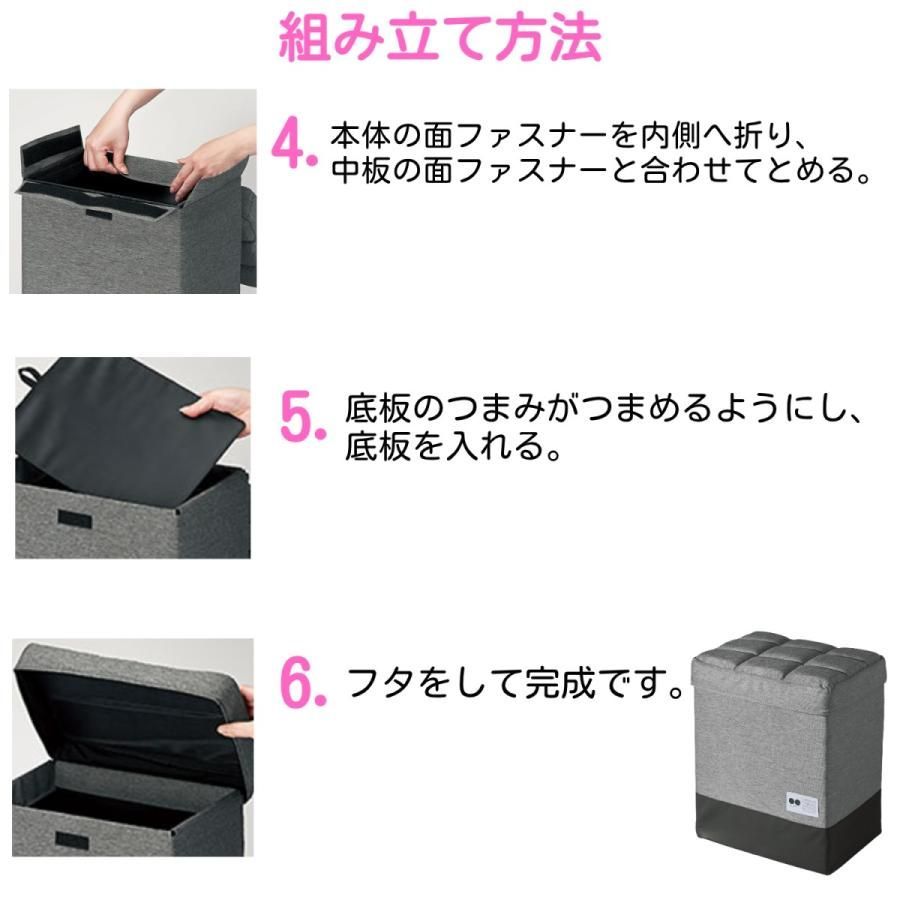 組み立て方法

4. 本体の面ファスナーを内側へ折り、中板の面ファスナーと合わせてとめる。

5. 底板のつまみがつまめるようにし、底板を入れる。

6. フタをして完成です。