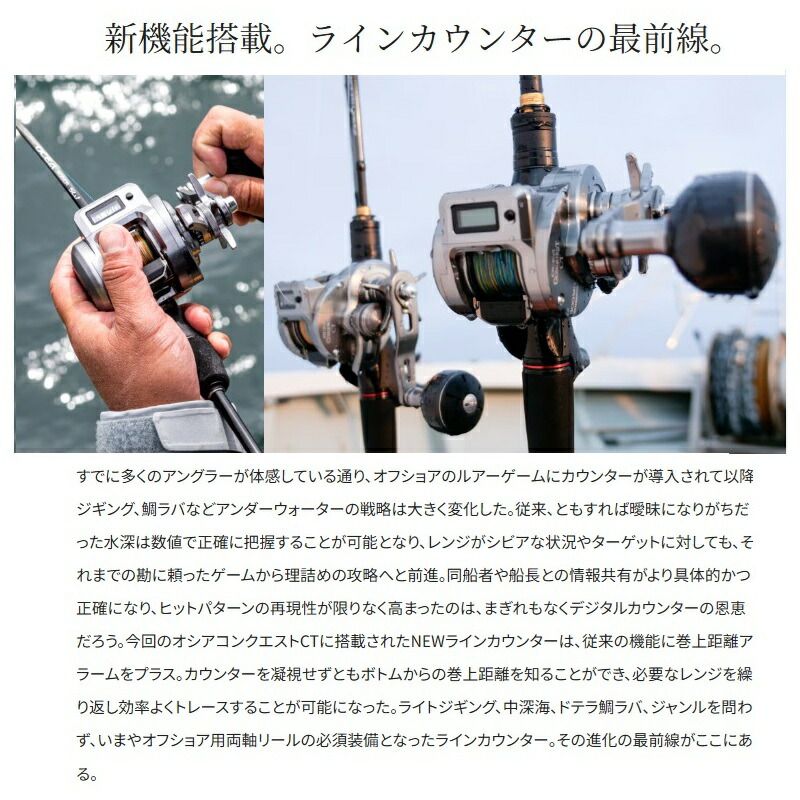 新機能搭載。ラインカウンターの最前線。

すでに多くのアングラーが体感している通り、オフショアのルアーゲームにカウンターが導入されて以降ジギング、鯛ラバなどアンダーウォーターの戦略は大きく変化した。従来、ともすれば曖昧になりがちだった水深は数値で正確に把握することが可能となり、レンジがシビアな状況やターゲットに対しても、それまでの勘に頼ったゲームから理詰めの攻略へと前進。同船者や船長との情報共有がより具体的かつ正確になり、ヒットパターンの再現性が限りなく高まったのは、まぎれもなくデジタルカウンターの恩恵だろう。今回のオシアコンクエストCTに搭載されたNEWラインカウンターは、従来の機能に巻上距離アラームをプラス。カウンターを凝視せずともボトムからの巻上距離を知ることができ、必要なレンジを繰り返し効率よくトレースすることが可能になった。ライトジギング、中深海、ドテラ鯛ラバ、ジャンルを問わず、いまやオフショア用両軸リールの必須装備となったラインカウンター。その進化の最前線がここにある。