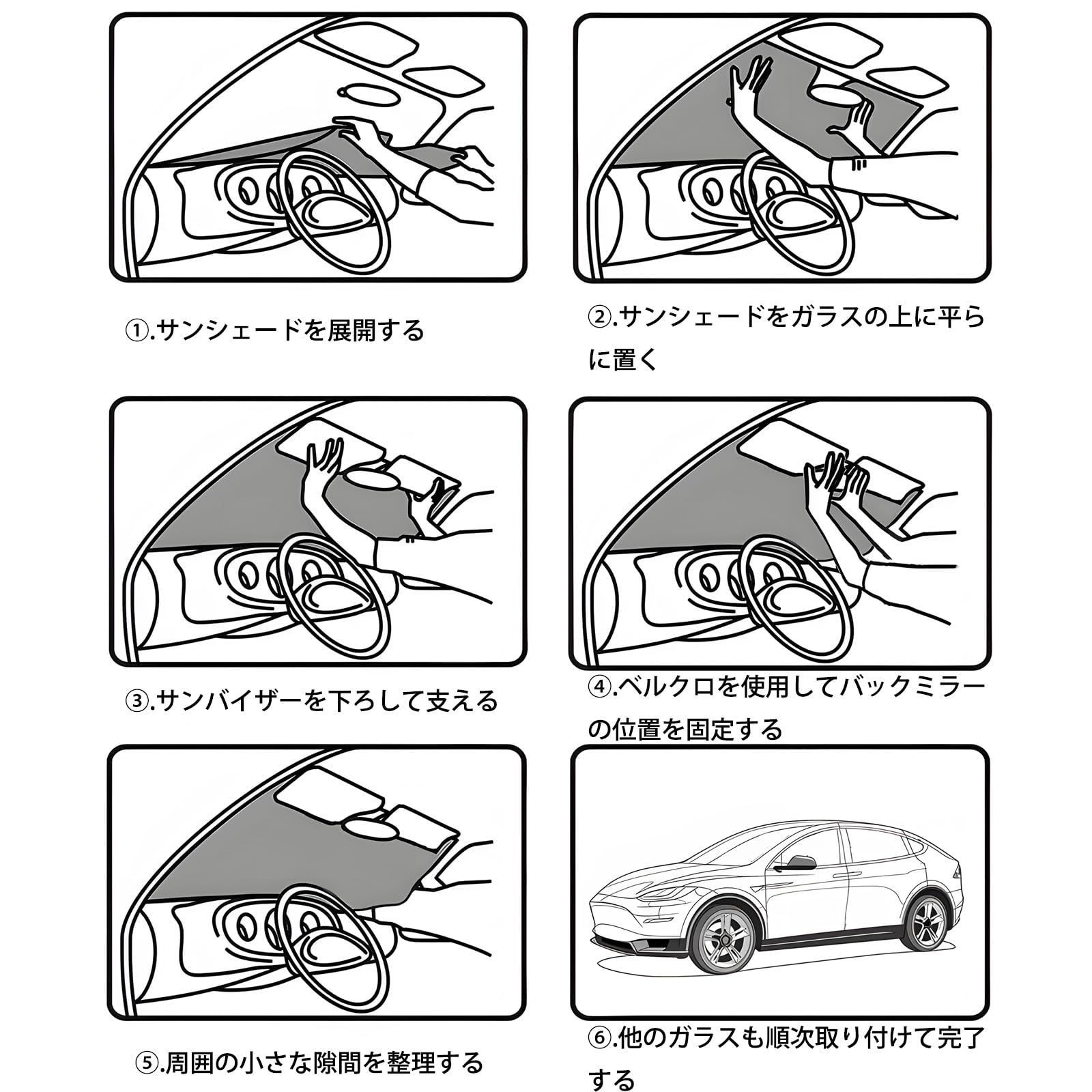 ①.サンシェードを展開する

②.サンシェードをガラスの上に平らに置く

③.サンバイザーを下ろして支える

④.ベルクロを使用してバックミラーの位置を固定する

⑤.周囲の小さな隙間を整理する

⑥.他のガラスも順次取り付けて完了する