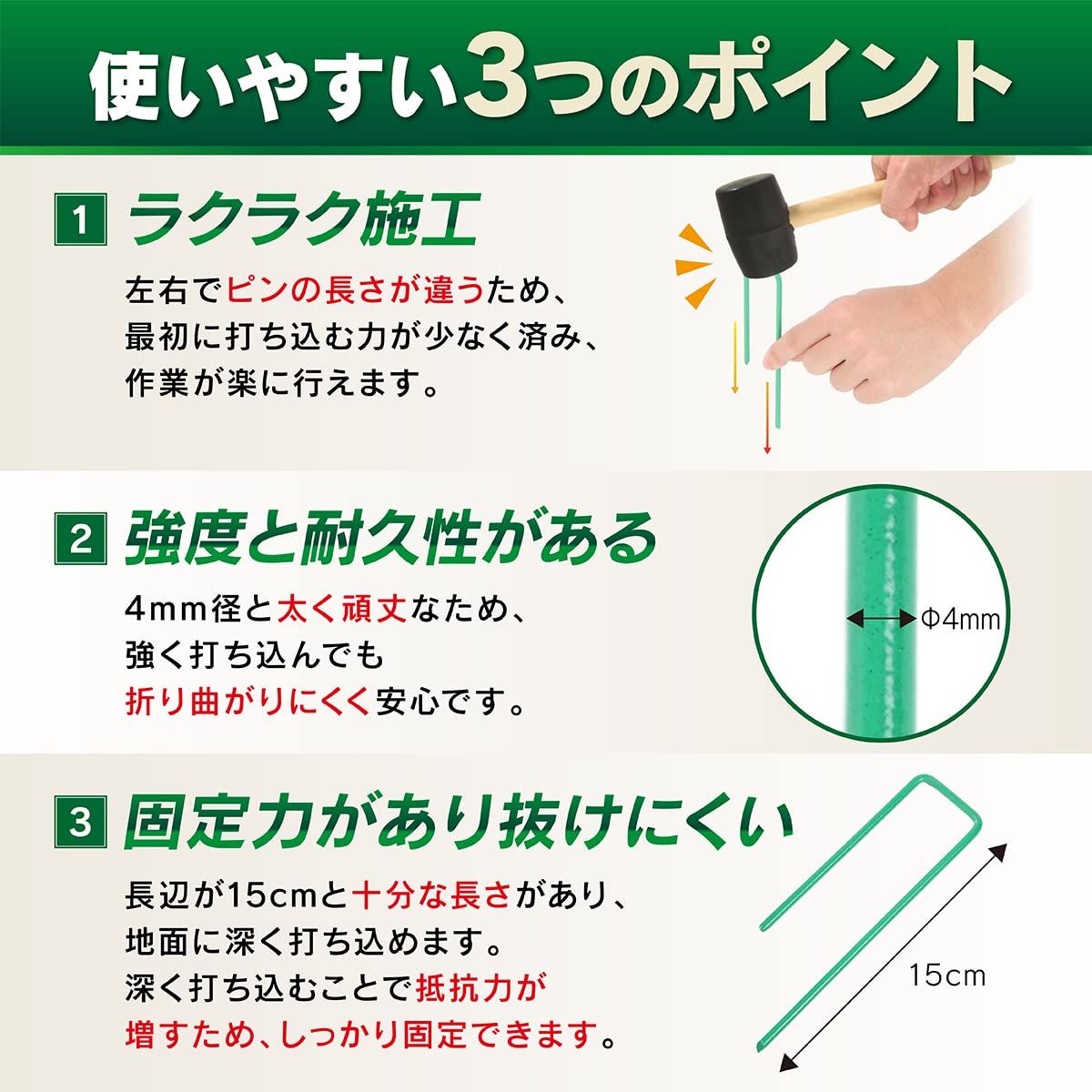 使いやすい3つのポイント

1 ラクラク施工

左右でピンの長さが違うため、最初に打ち込む力が少なく済み、作業が楽に行えます。

2 強度と耐久性がある

4mm径と太く頑丈なため、強く打ち込んでも折り曲がりにくく安心です。

Φ4mm

3 固定力があり抜けにくい

長辺が15cmと十分な長さがあり、地面に深く打ち込めます。深く打ち込むことで抵抗力が増すため、しっかり固定できます。

15cm