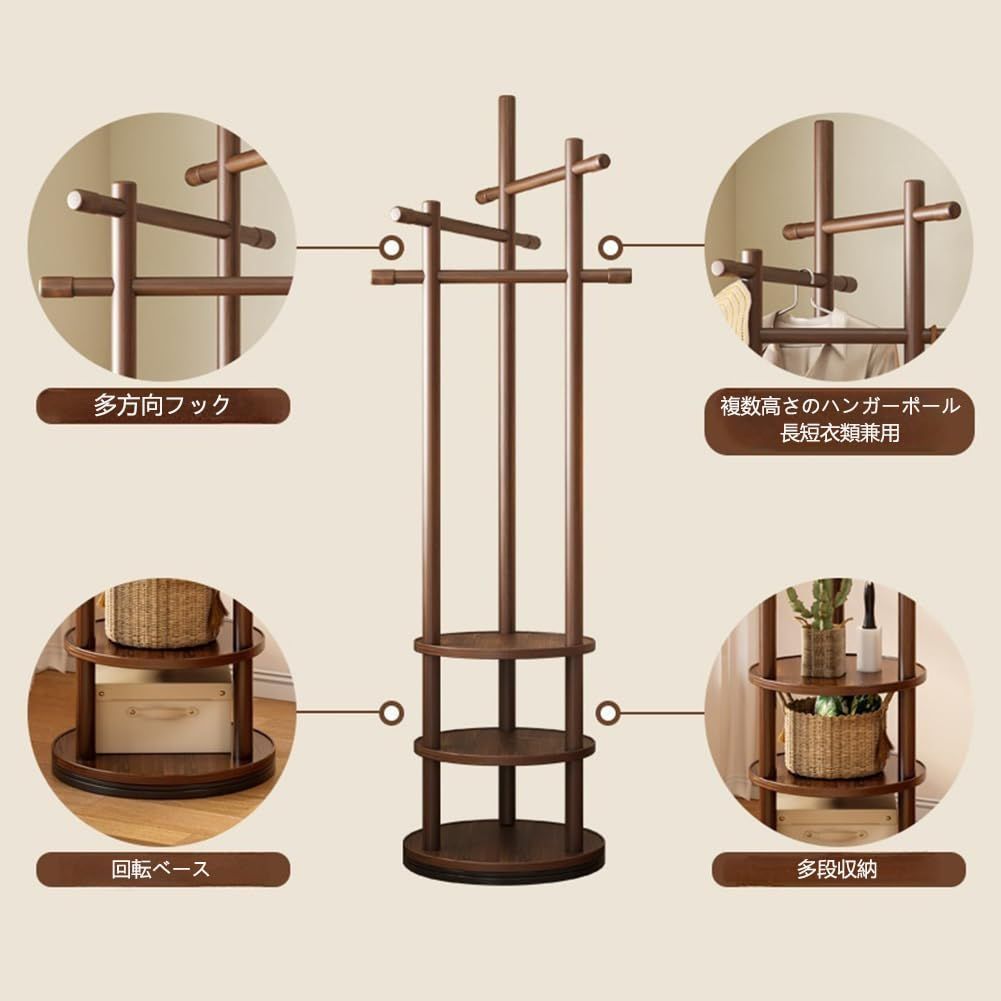 多方向フック

複数高さのハンガーポール
長短衣類兼用

回転ベース

多段収納