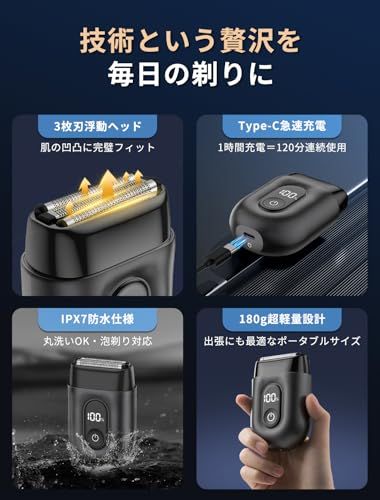 技術という贅沢を
毎日の剃りに

3枚刃浮動ヘッド
肌の凹凸に完璧フィット

Type-C急速充電
1時間充電＝120分連続使用

100%

IPX7防水仕様
丸洗いOK・泡剃り対応

100%

180g超軽量設計
出張にも最適なポータブルサイズ

100%