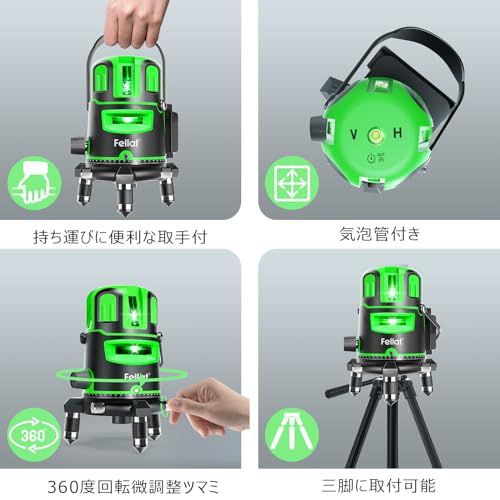 Fellat

持ち運びに便利な取手付

V H

OUT

気泡管付き

Fellat

360°

360度回転微調整ツマミ

Fellat

三脚に取付可能