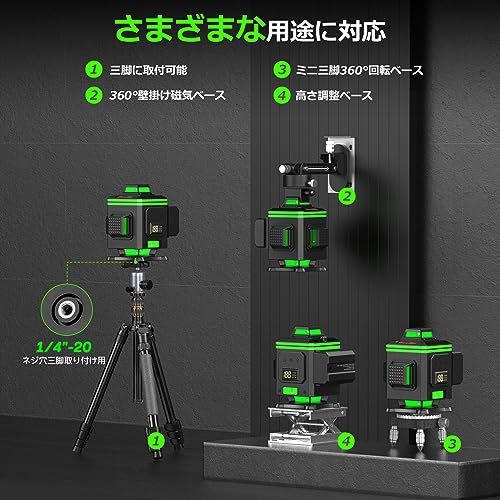 さまざまな用途に対応

1 三脚に取付可能

2 360°壁掛け磁気ベース

3 ミニ三脚360°回転ベース

4 高さ調整ベース

2

1/4"-20
ネジ穴三脚取り付け用

1

4

3