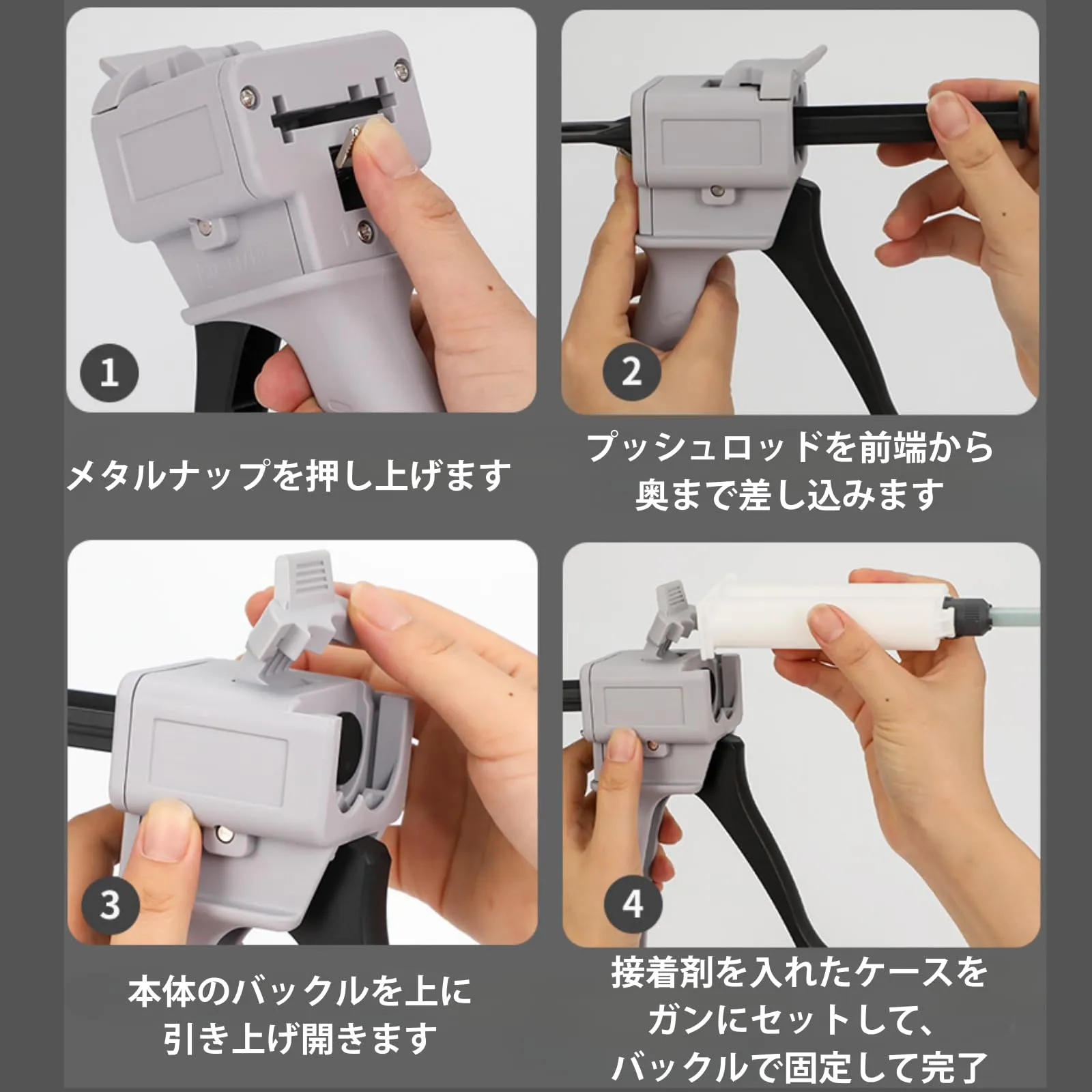 1

メタルナップを押し上げます

2

プッシュロッドを前端から奥まで差し込みます

3

本体のバックルを上に引き上げ開きます

4

接着剤を入れたケースをガンにセットして、バックルで固定して完了