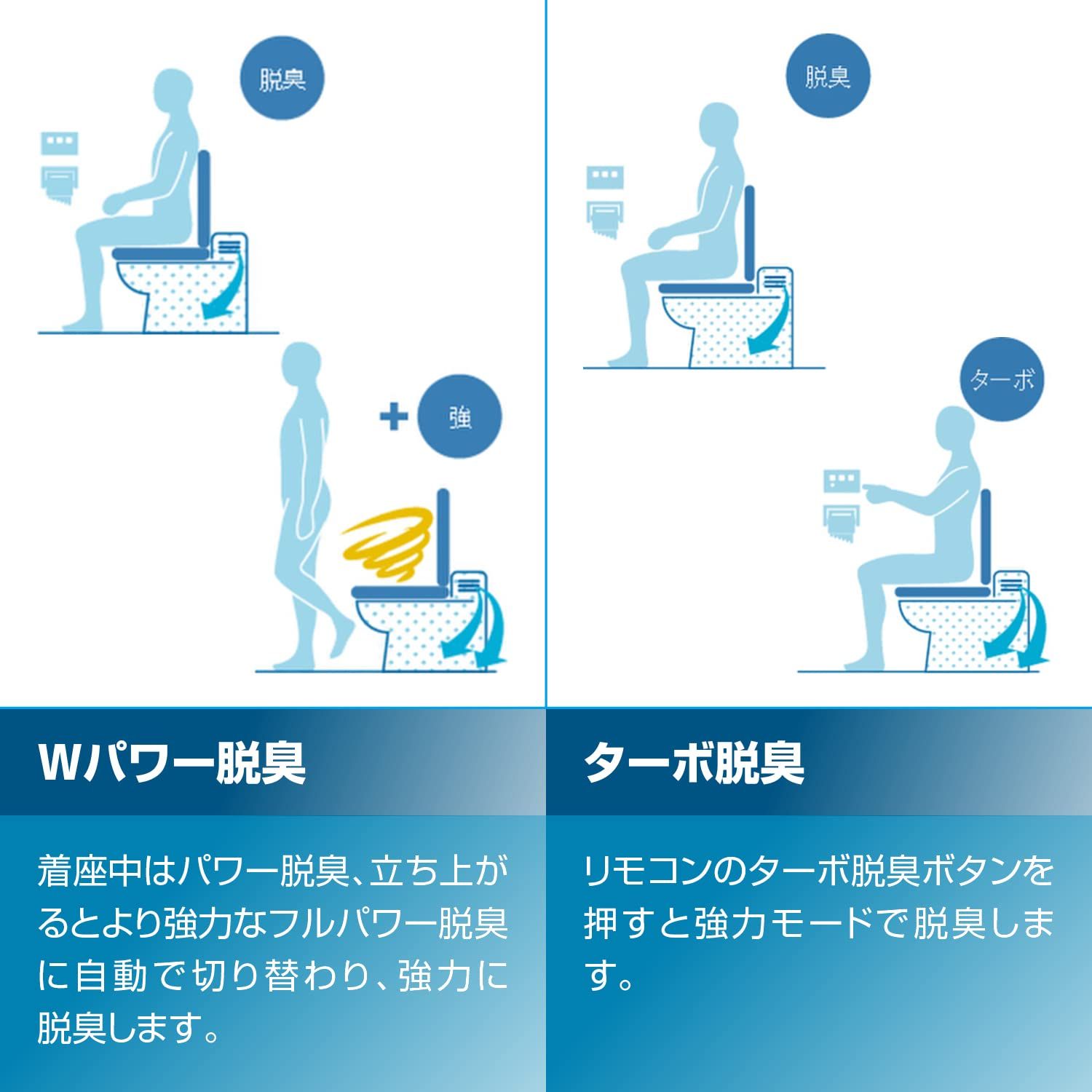 脱臭

+ 強

Wパワー脱臭

着座中はパワー脱臭、立ち上がるとより強力なフルパワー脱臭に自動で切り替わり、強力に脱臭します。

脱臭

ターボ

ターボ脱臭

リモコンのターボ脱臭ボタンを押すと強力モードで脱臭します。