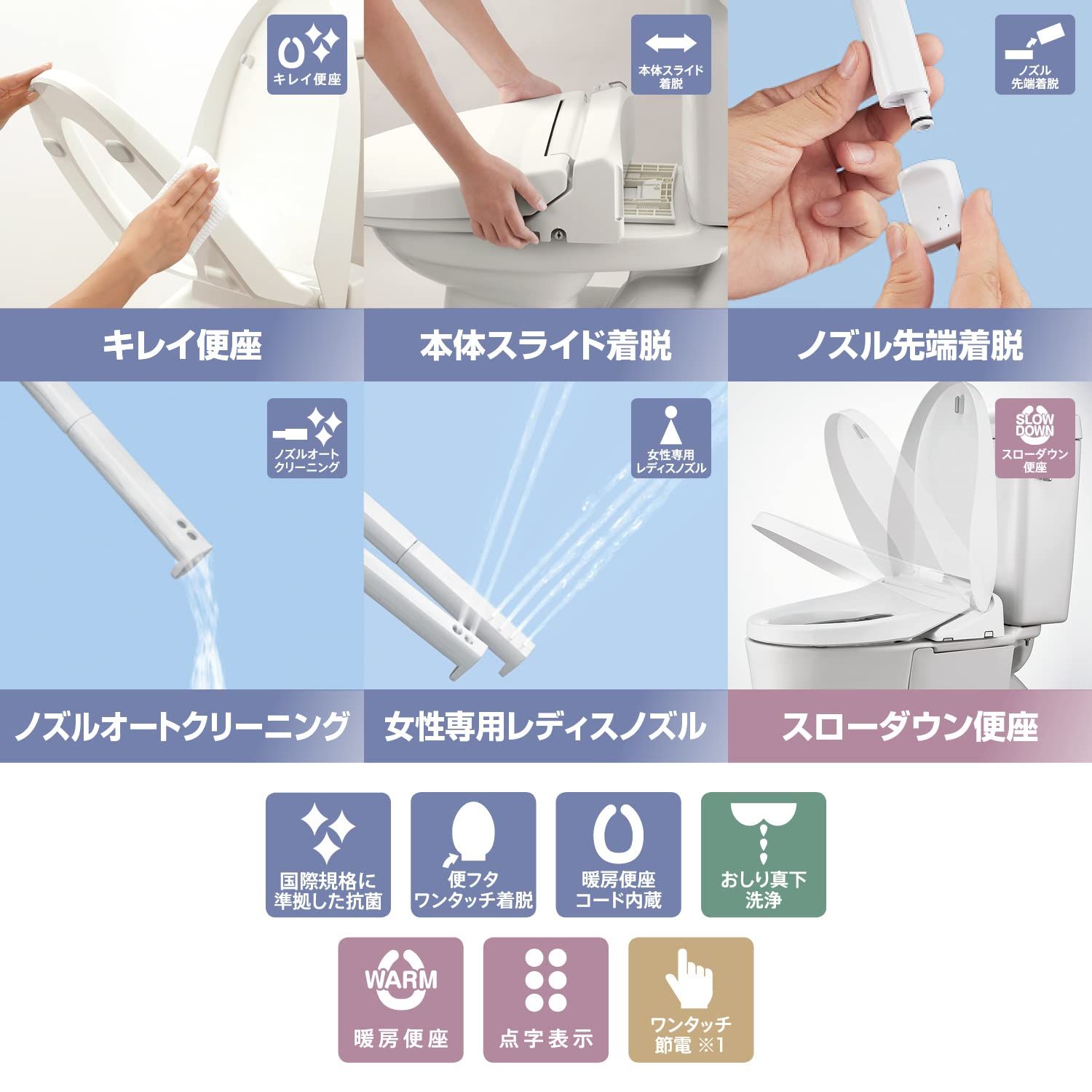 キレイ便座

キレイ便座

本体スライド着脱

本体スライド着脱

ノズル先端着脱

ノズル先端着脱

ノズルオートクリーニング

ノズルオートクリーニング

女性専用レディスノズル

女性専用レディスノズル

SLOW DOWN スローダウン便座

スローダウン便座

国際規格に準拠した抗菌

便フタワンタッチ着脱

暖房便座コード内蔵

おしり真下洗浄

WARM 暖房便座

点字表示

ワンタッチ節電 ※1