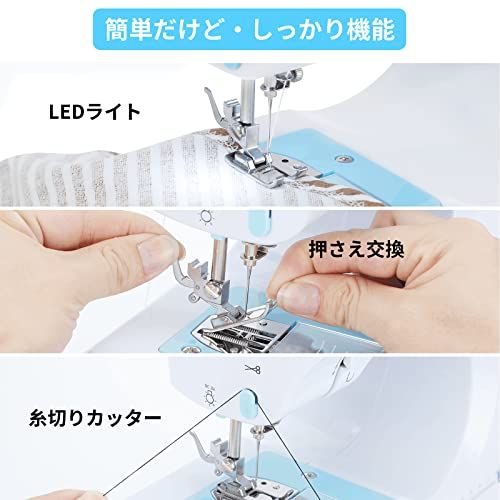 簡単だけど・しっかり機能

LEDライト

押さえ交換

糸切りカッター