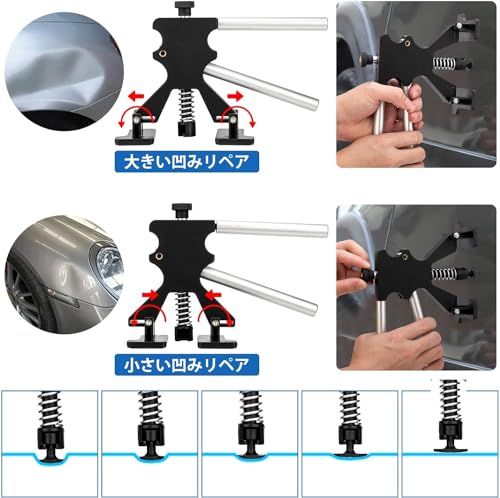 大きい凹みリペア

小さい凹みリペア