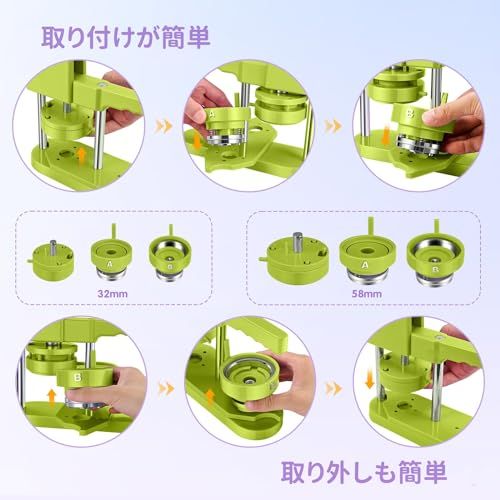 取り付けが簡単

A

B

A

B

32mm

A

B

58mm

B

取り外しも簡単