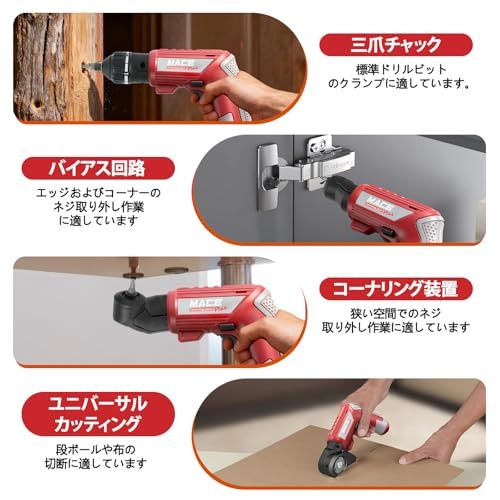 MACE

三爪チャック

標準ドリルビット
のクランプに適しています。

バイアス回路

エッジおよびコーナーの
ネジ取り外し作業
に適しています

MACE

MACE

コーナリング装置

狭い空間でのネジ
取り外し作業に適しています

ユニバーサル
カッティング

段ボールや布の
切断に適しています