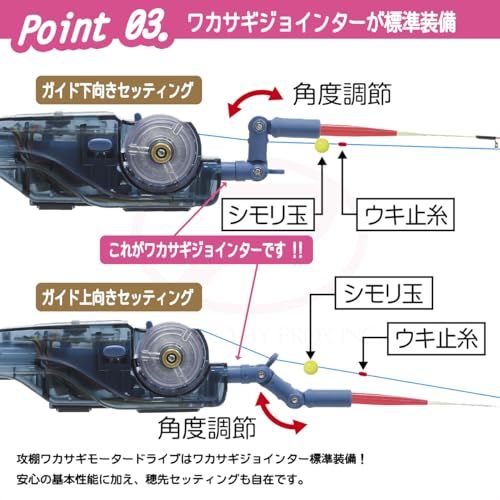 Point 03. ワカサギジョインターが標準装備

ガイド下向きセッティング

角度調節

シモリ玉

ウキ止糸

これがワカサギジョインターです !!

ガイド上向きセッティング

シモリ玉

ウキ止糸

角度調節

攻棚ワカサギモータードライブはワカサギジョインター標準装備！
安心の基本性能に加え、穂先セッティングも自在です。