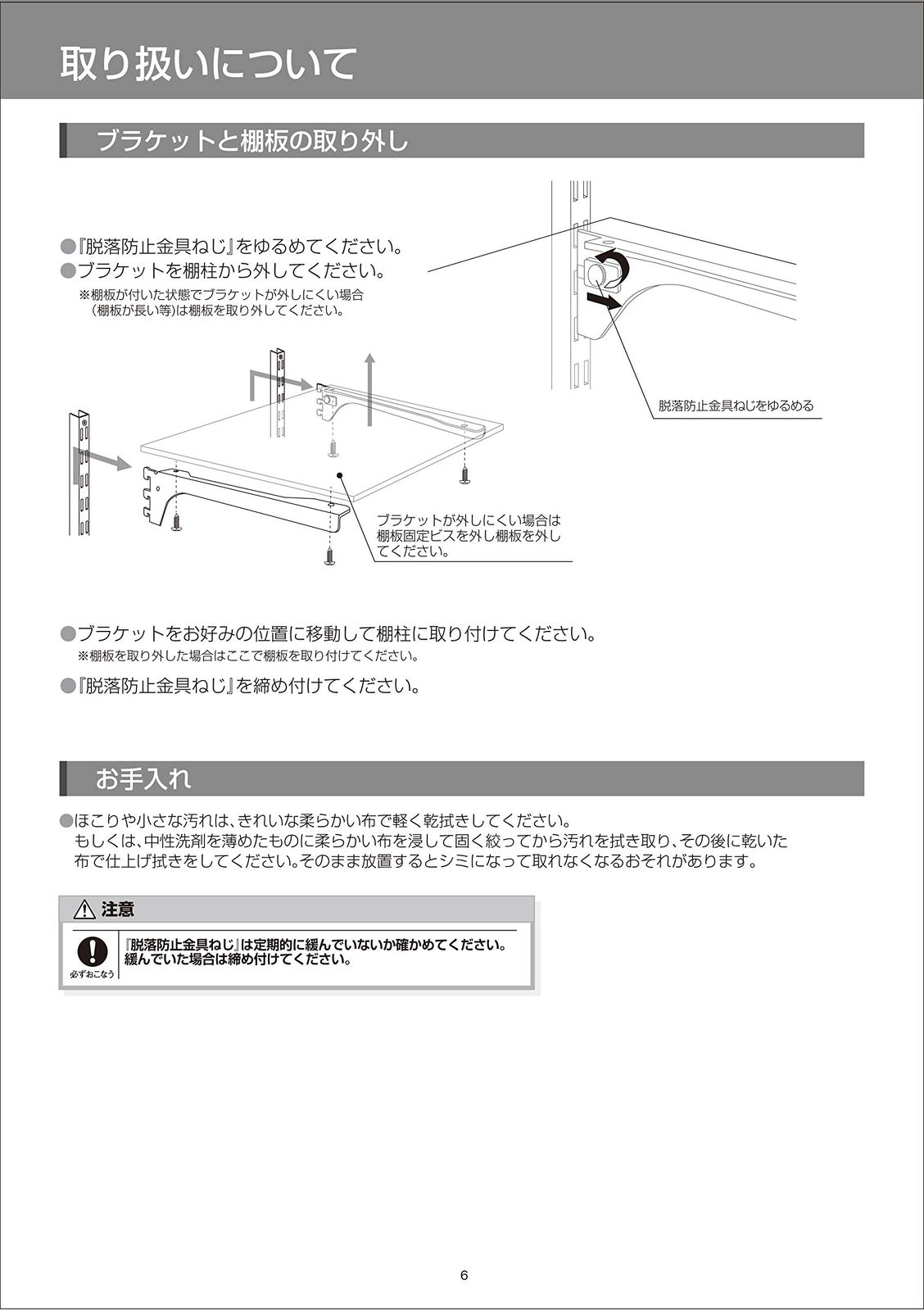 取り扱いについて

ブラケットと棚板の取り外し

●『脱落防止金具ねじ』をゆるめてください。
●ブラケットを棚柱から外してください。
※棚板が付いた状態でブラケットが外しにくい場合（棚板が長い等)は棚板を取り外してください。

脱落防止金具ねじをゆるめる

ブラケットが外しにくい場合は棚板固定ビスを外し棚板を外してください。

●ブラケットをお好みの位置に移動して棚柱に取り付けてください。
※棚板を取り外した場合はここで棚板を取り付けてください。
●『脱落防止金具ねじ』を締め付けてください。

お手入れ

●ほこりや小さな汚れは、きれいな柔らかい布で軽く乾拭きしてください。もしくは、中性洗剤を薄めたものに柔らかい布を浸して固く絞ってから汚れを拭き取り、その後に乾いた布で仕上げ拭きをしてください。そのまま放置するとシミになって取れなくなるおそれがあります。

注意

必ずおこなう

『脱落防止金具ねじ』は定期的に緩んでいないか確かめてください。緩んでいた場合は締め付けてください。

6