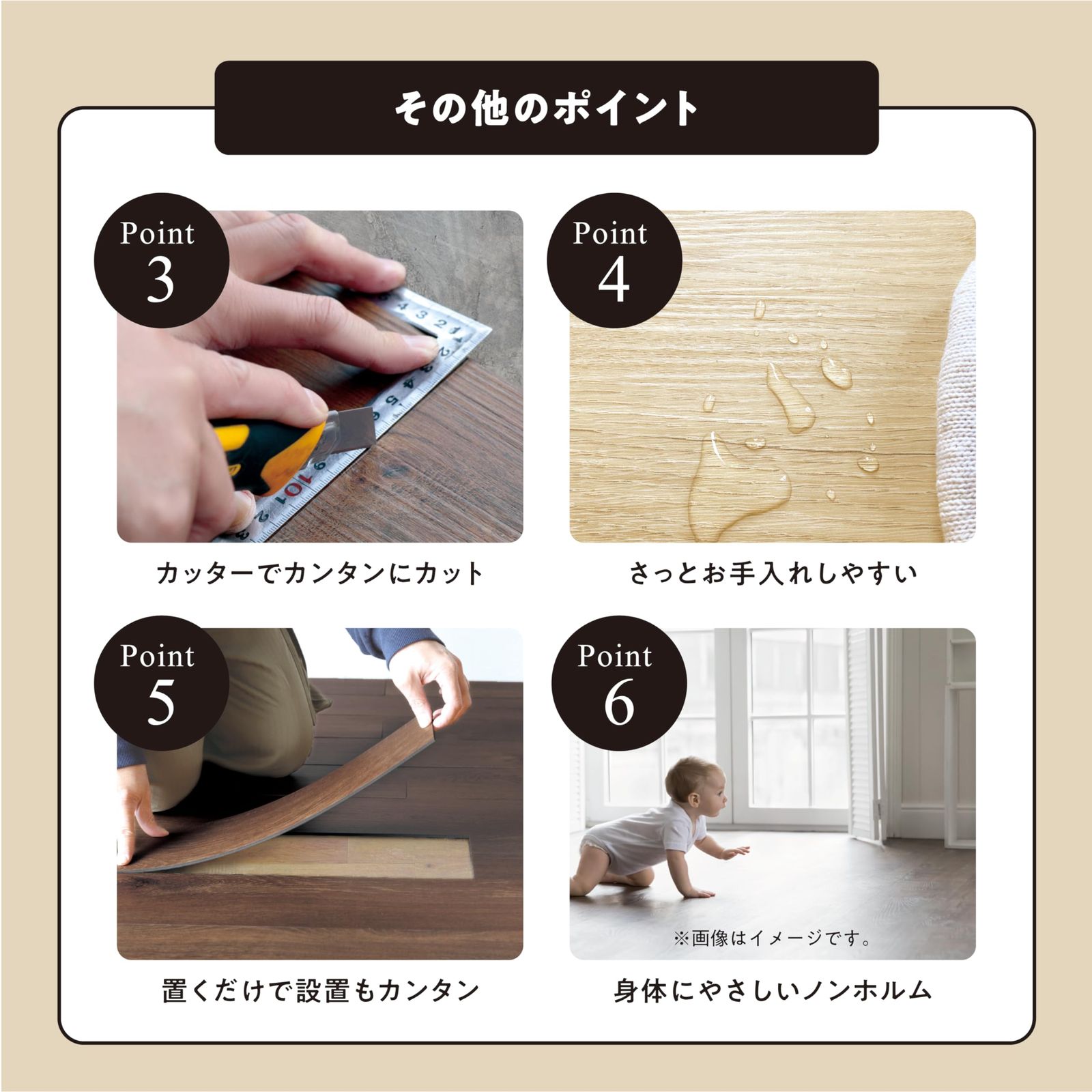 その他のポイント

Point 3

カッターでカンタンにカット

Point 4

さっとお手入れしやすい

Point 5

置くだけで設置もカンタン

Point 6

※画像はイメージです。

身体にやさしいノンホルム